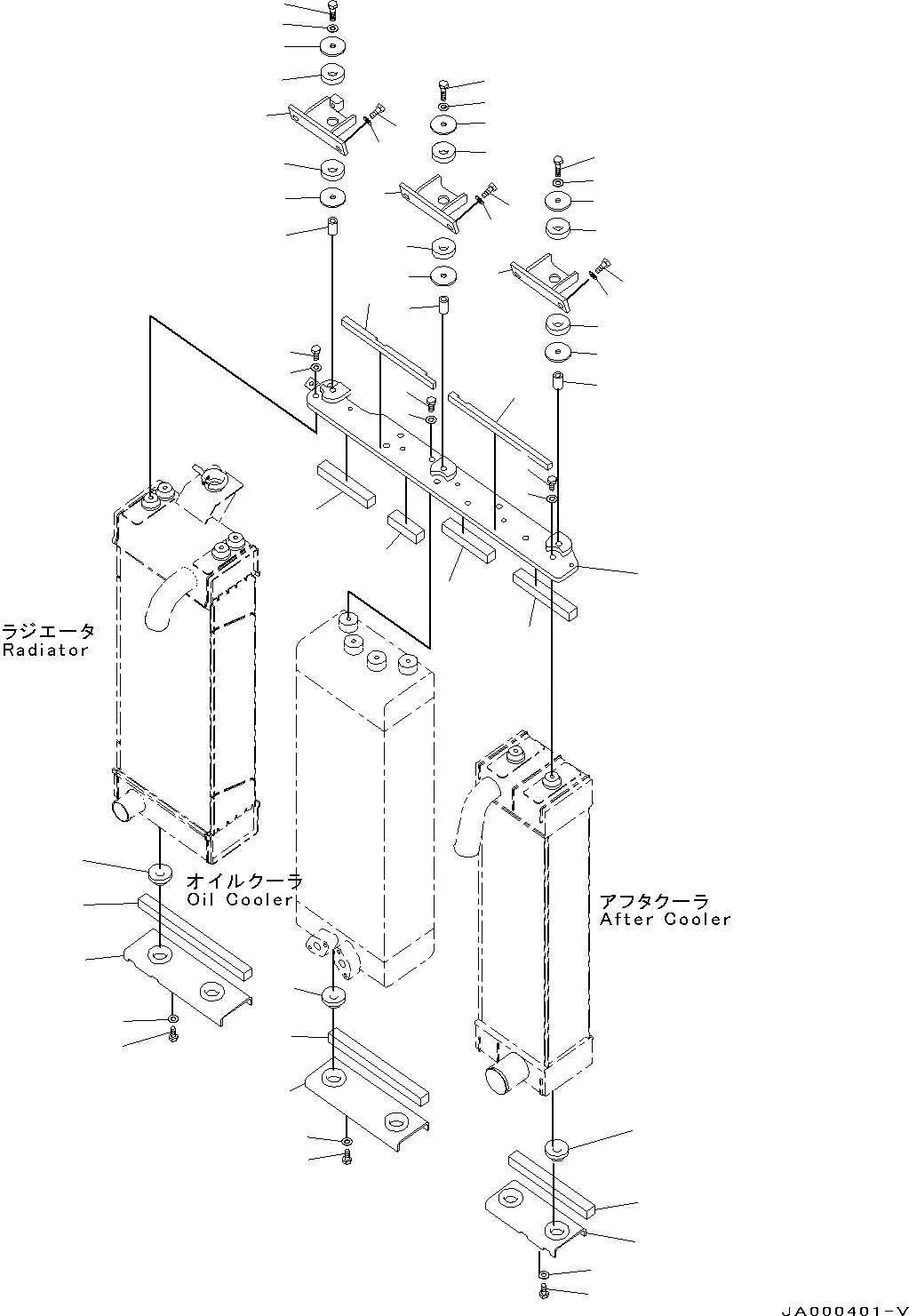 ラジエータ
Radiator

オイルクーラ
Oil Cooler

アフタクーラ
After Cooler

JA000401-V