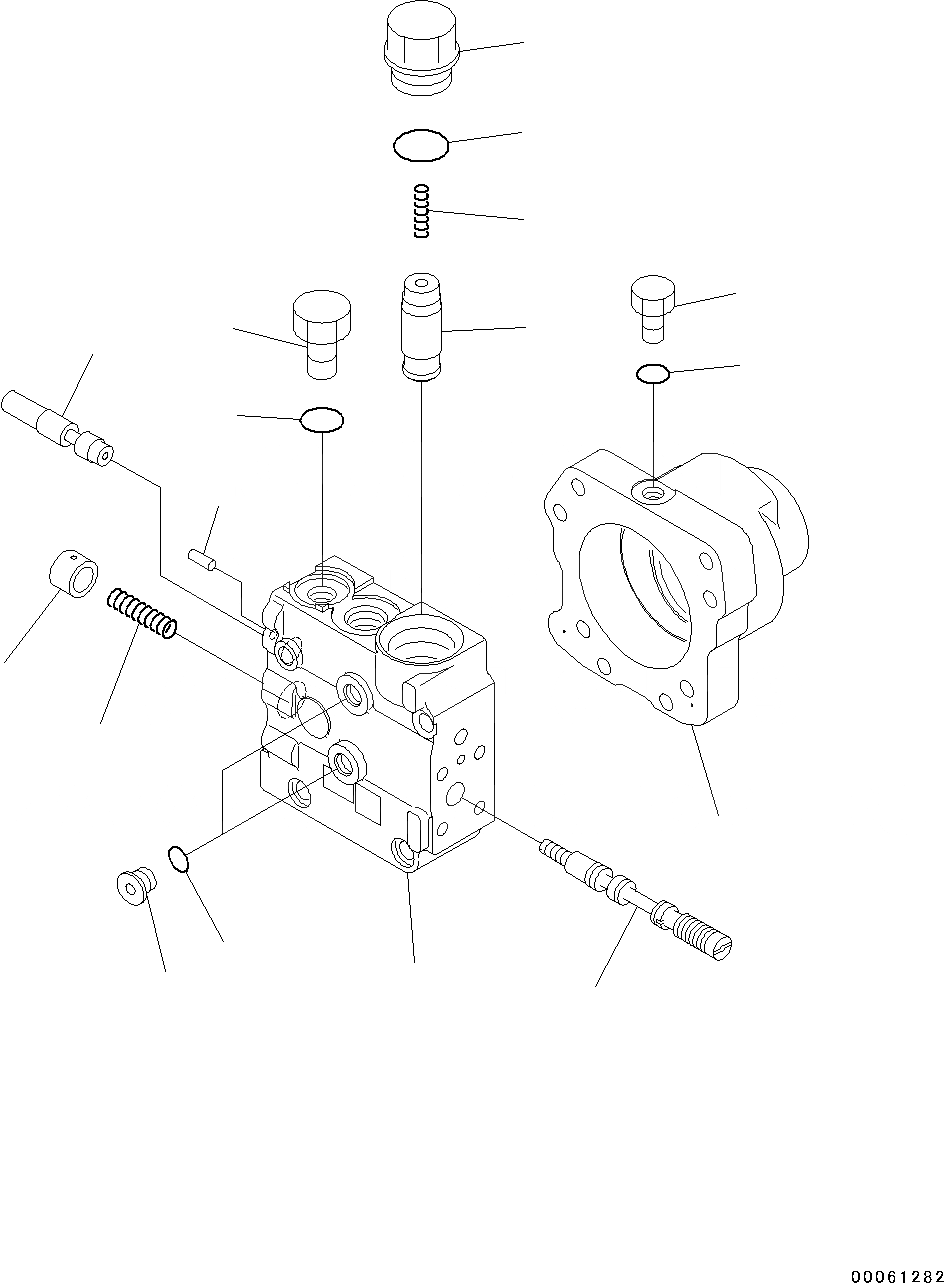 00061282