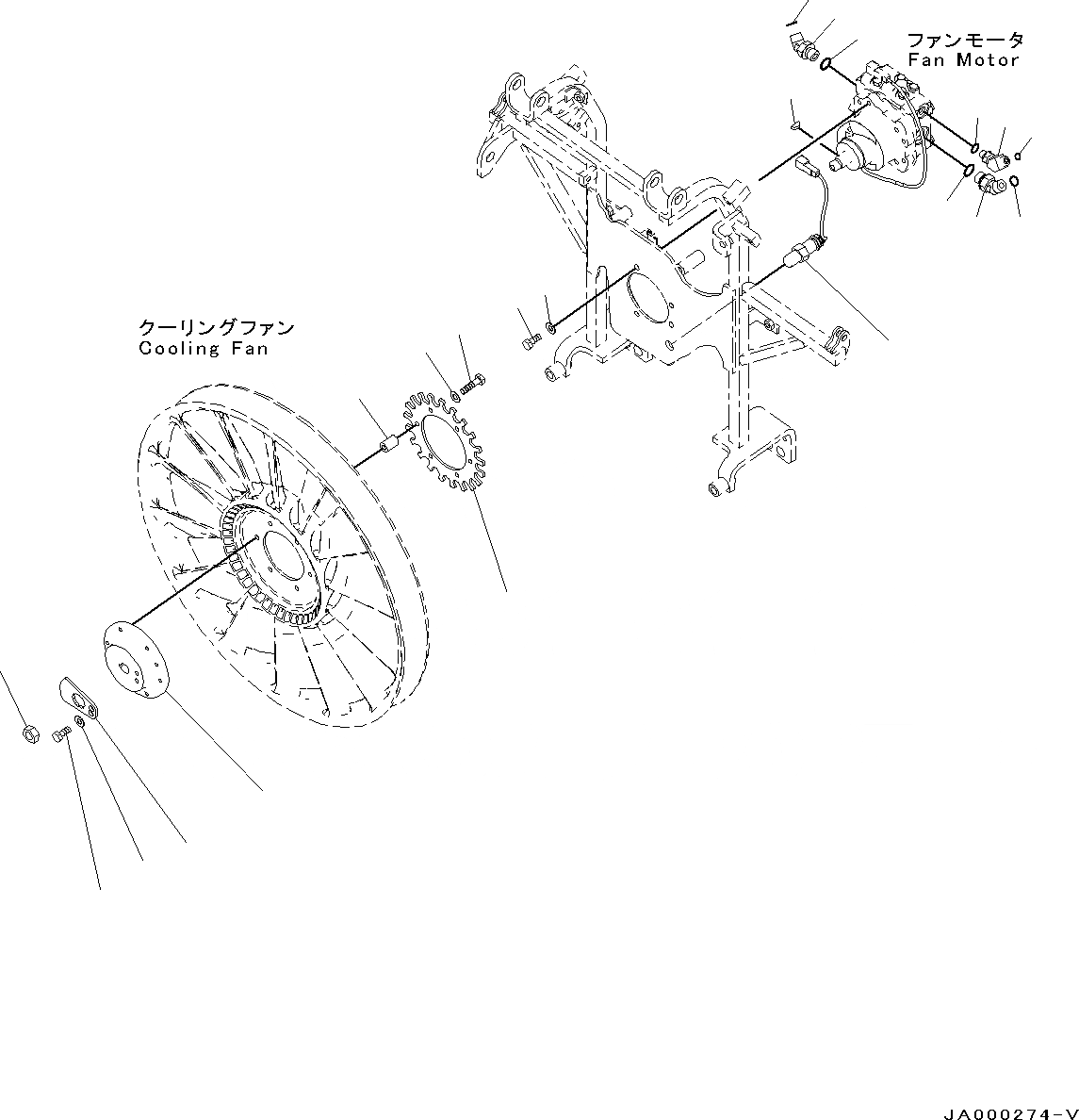 ファンモータ
Fan Motor

クーリングファン
Cooling Fan

JA000274-V