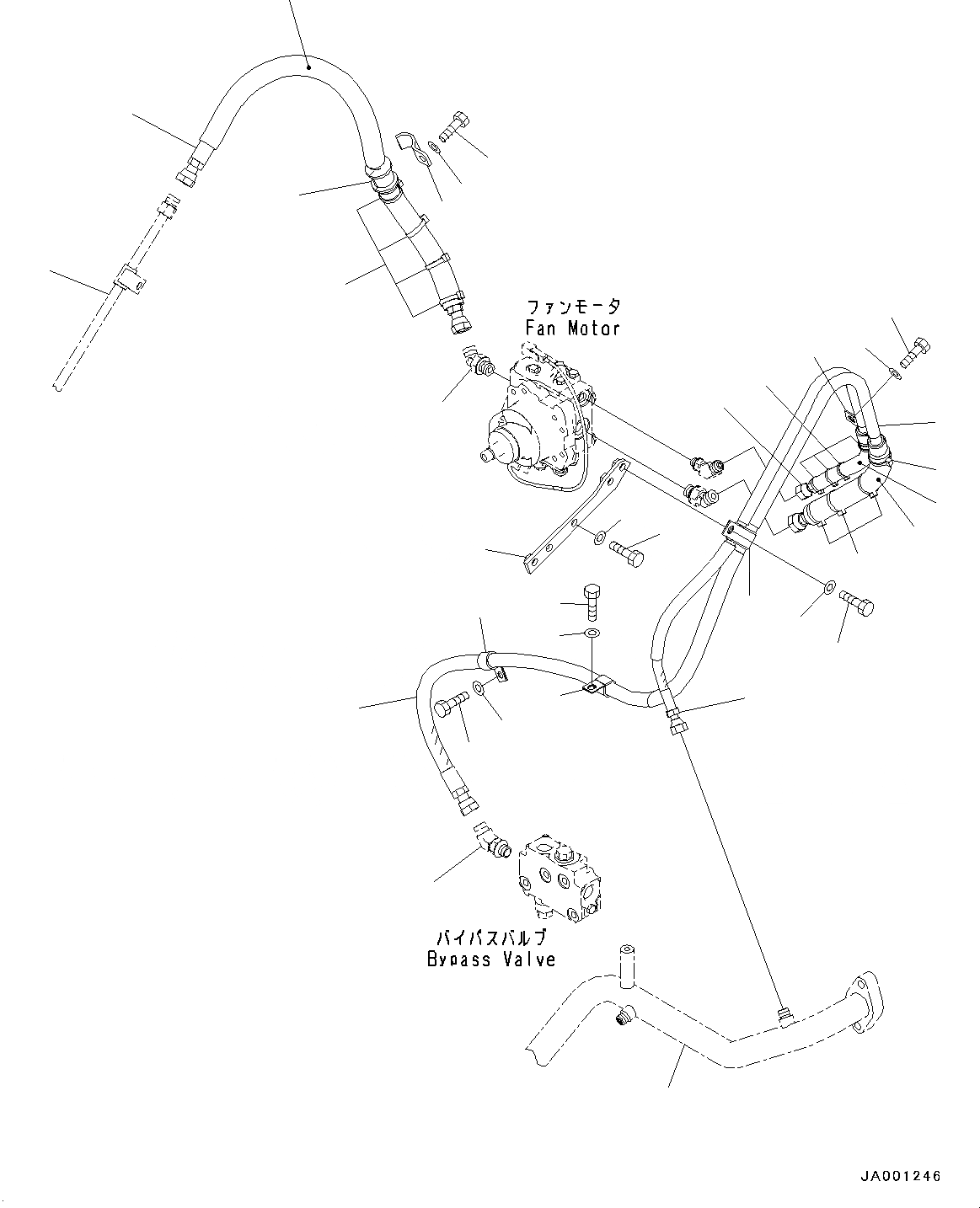 ファンモータ
Fan Motor

バイパスバルブ
Bypass Valve

JA001246