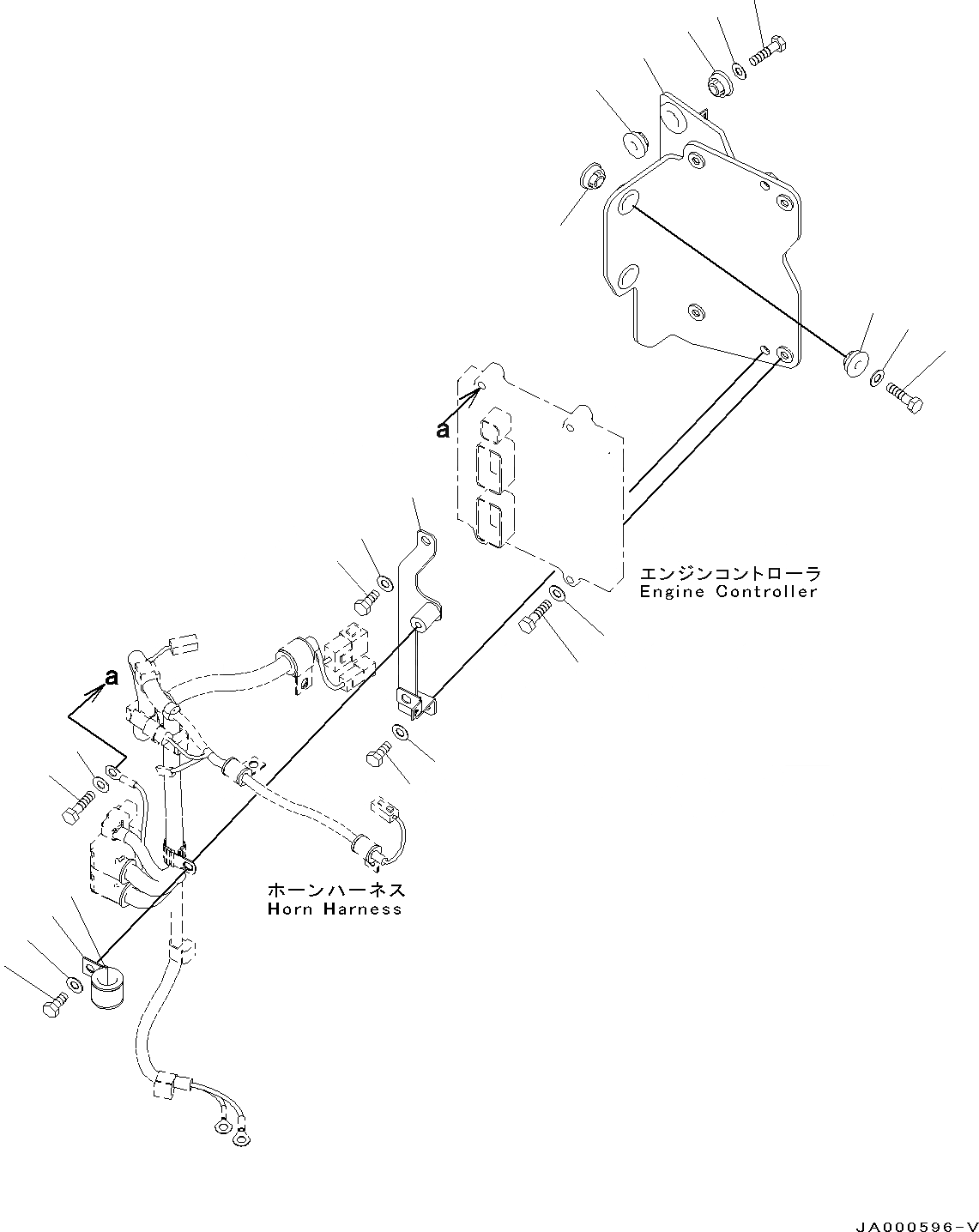 a

エンジンコントローラ
Engine Controller

a

ホーンハーネス
Horn Harness

JA000596-V