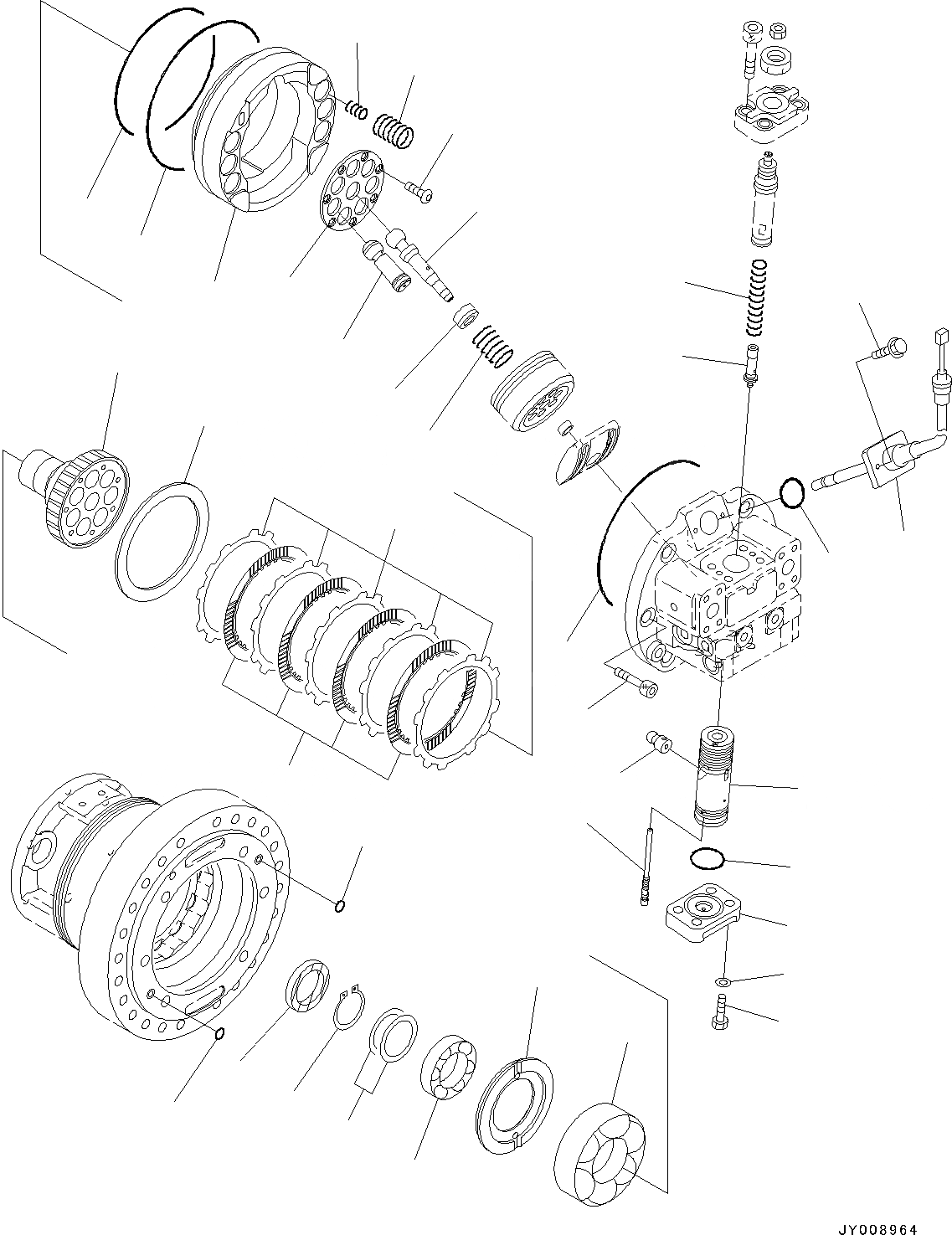 JY008964