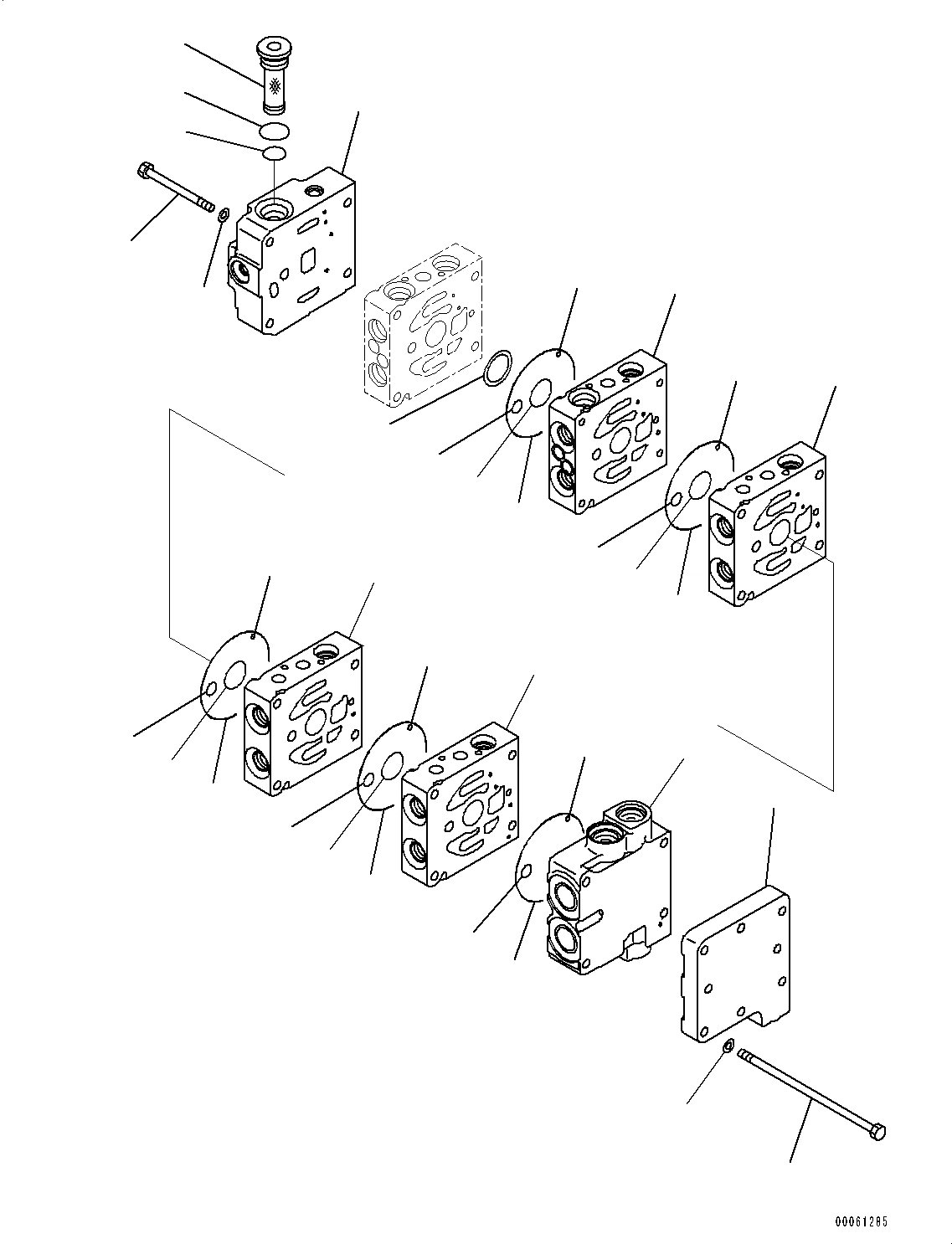 00061285