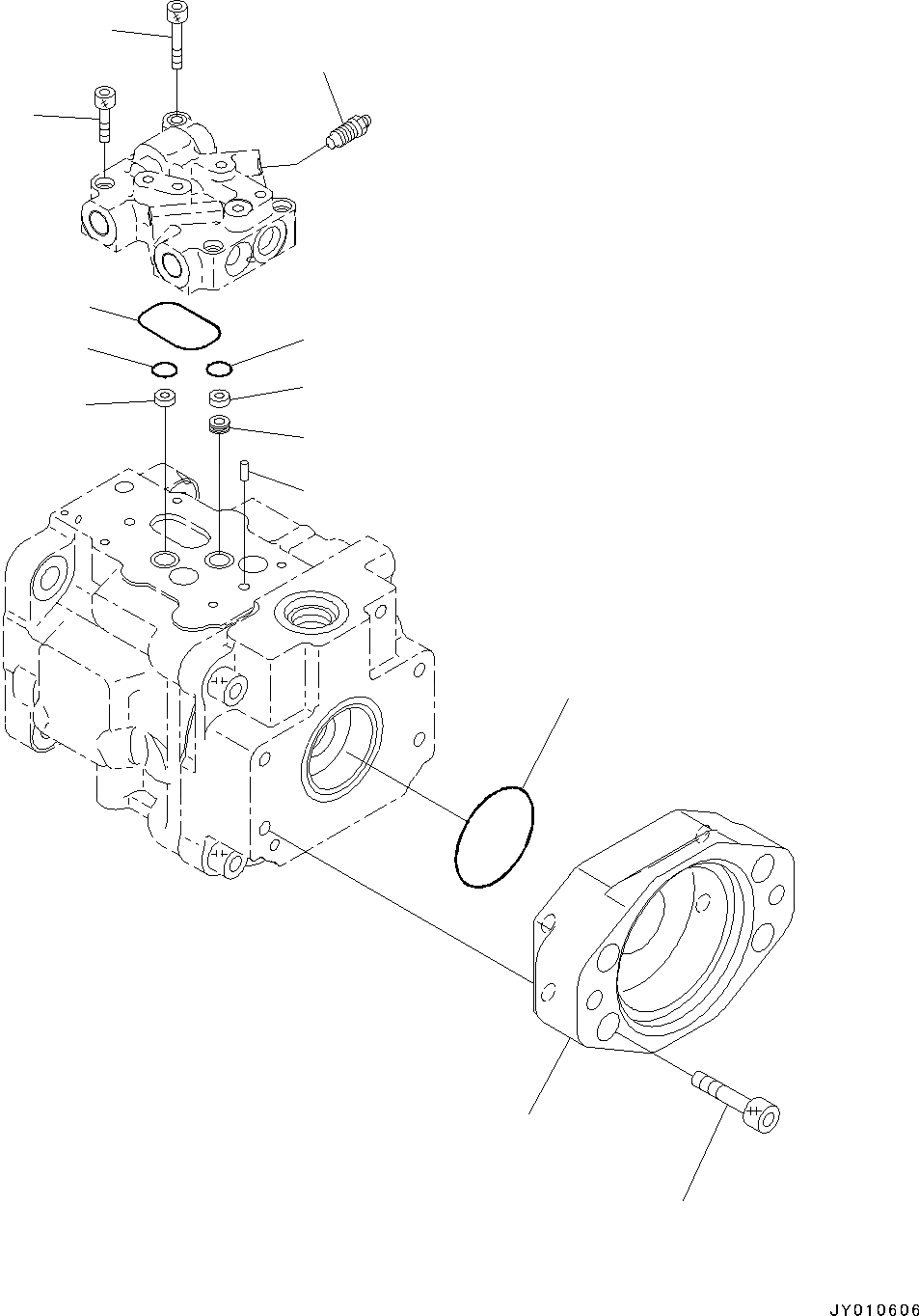 JY010606