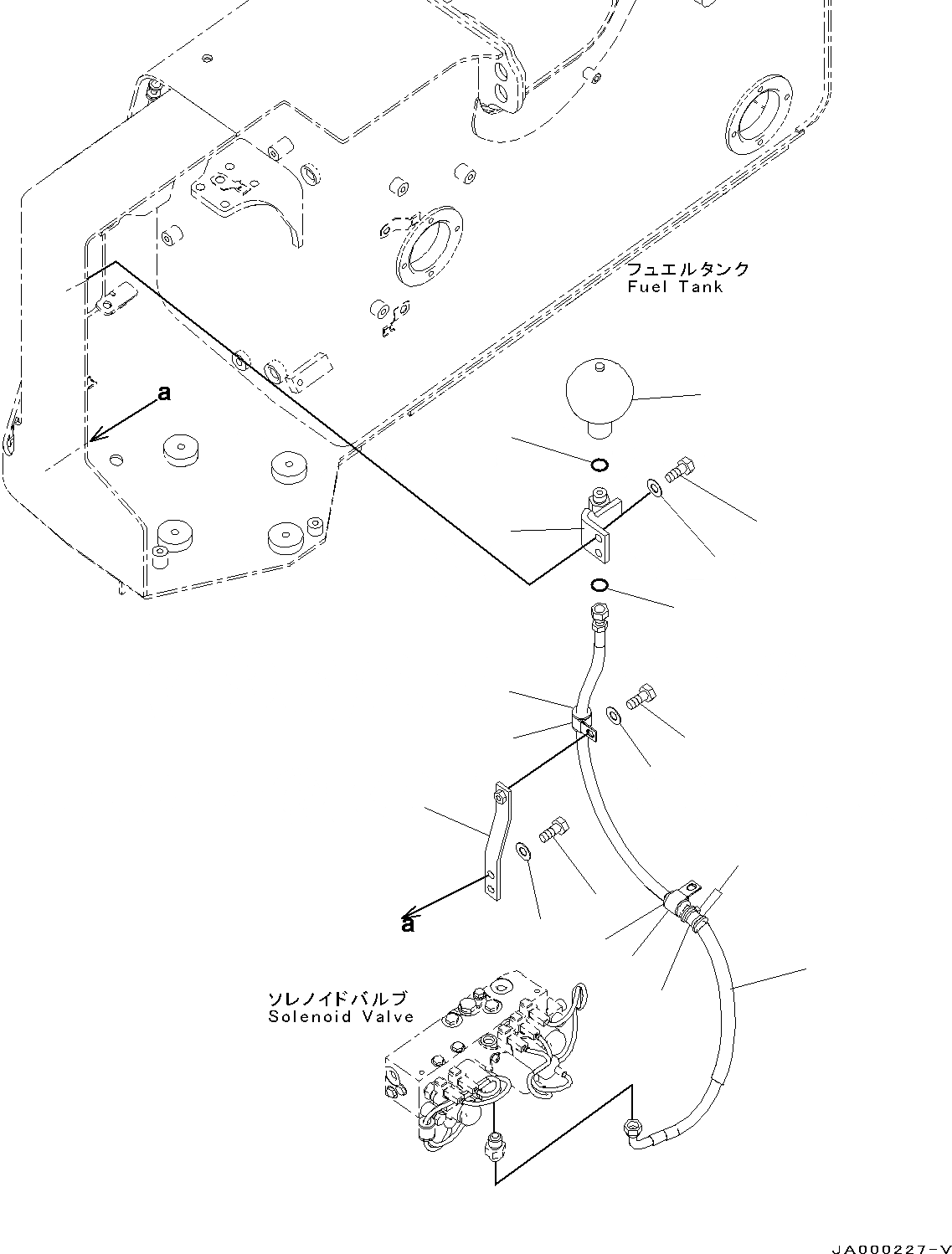 フュエルタンク
Fuel Tank

a

a

ソレノイドバルブ
Solenoid Valve

JA000227-V