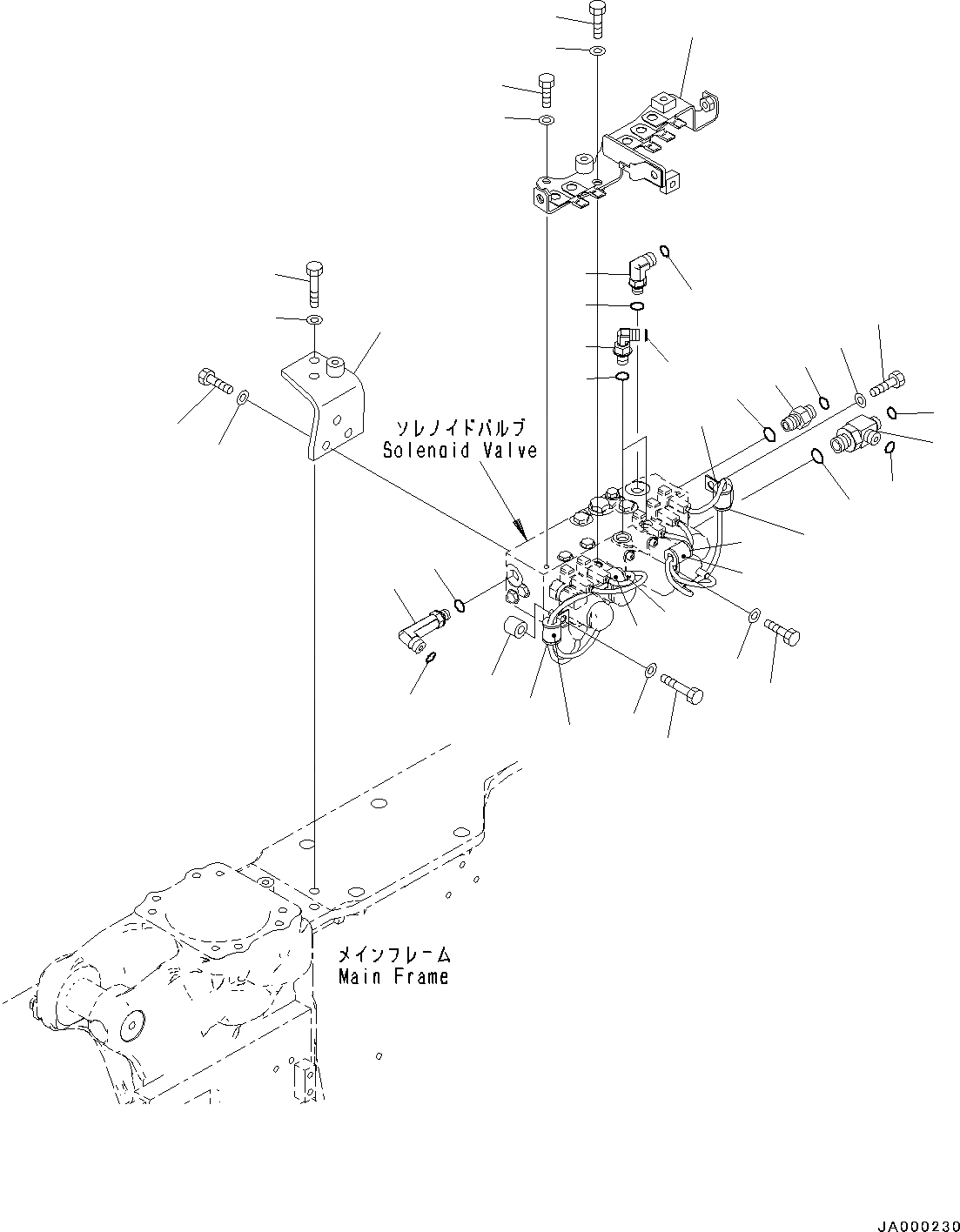 ソレノイドバルブ
Solenoid Valve

メインフレーム
Main Frame

JA000230