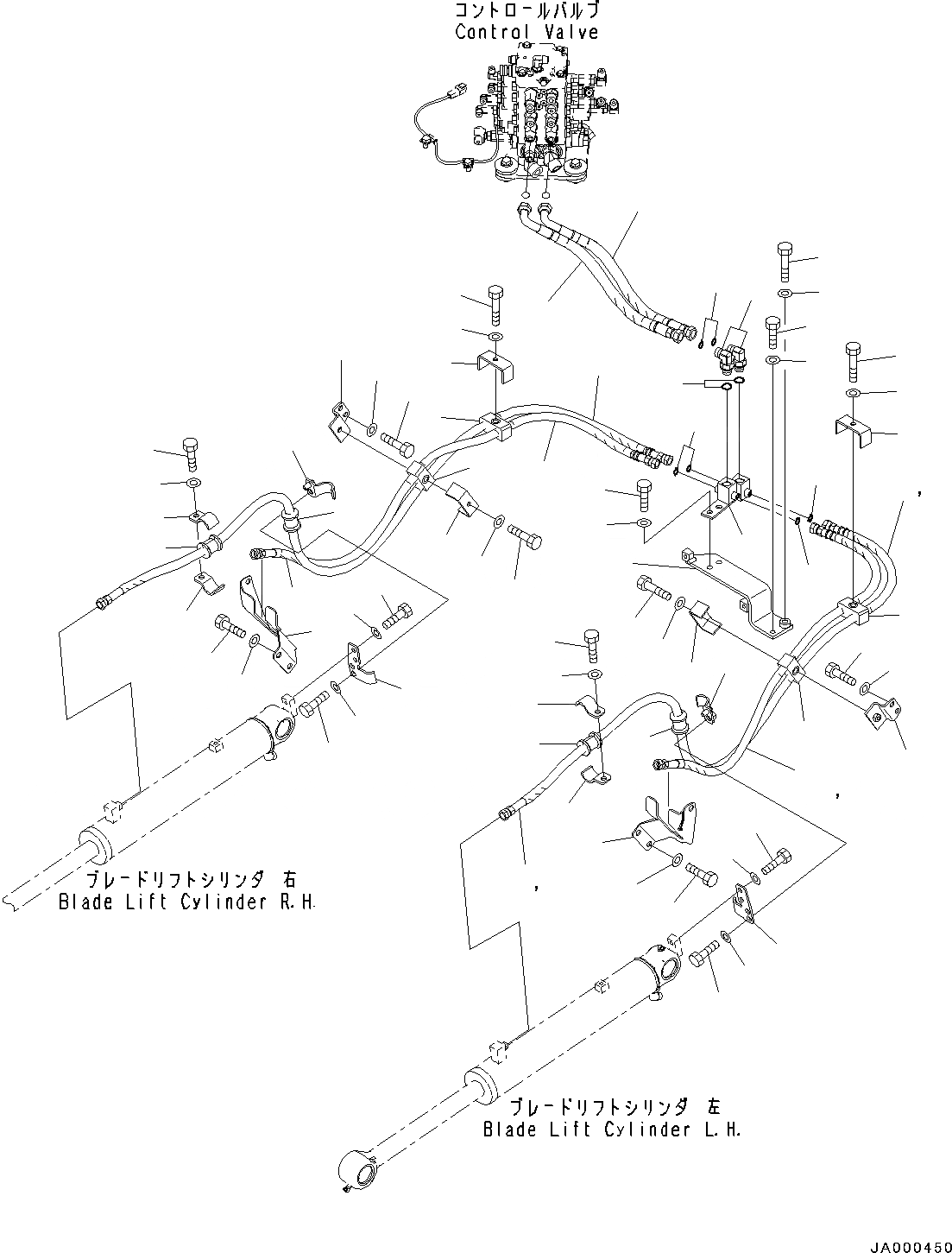 コントロールバルブ
Control Valve

ブレードリフトシリンダ 右
Blade Lift Cylinder R.H.

ブレードリフトシリンダ 左
Blade Lift Cylinder L.H.

JA000450