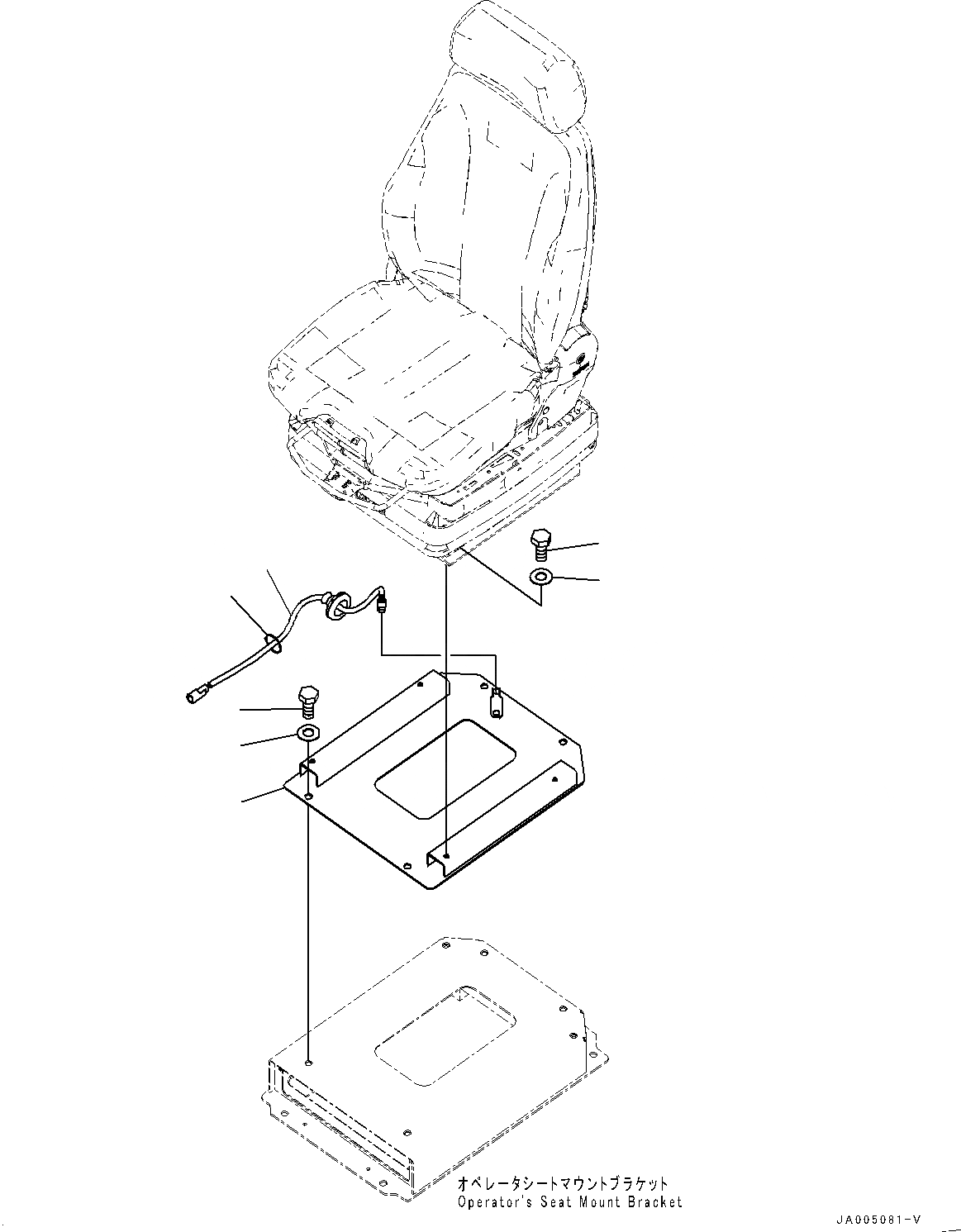 オペレータシートマウントブラケット
Operator's Seat Mount Bracket

JA005081-V