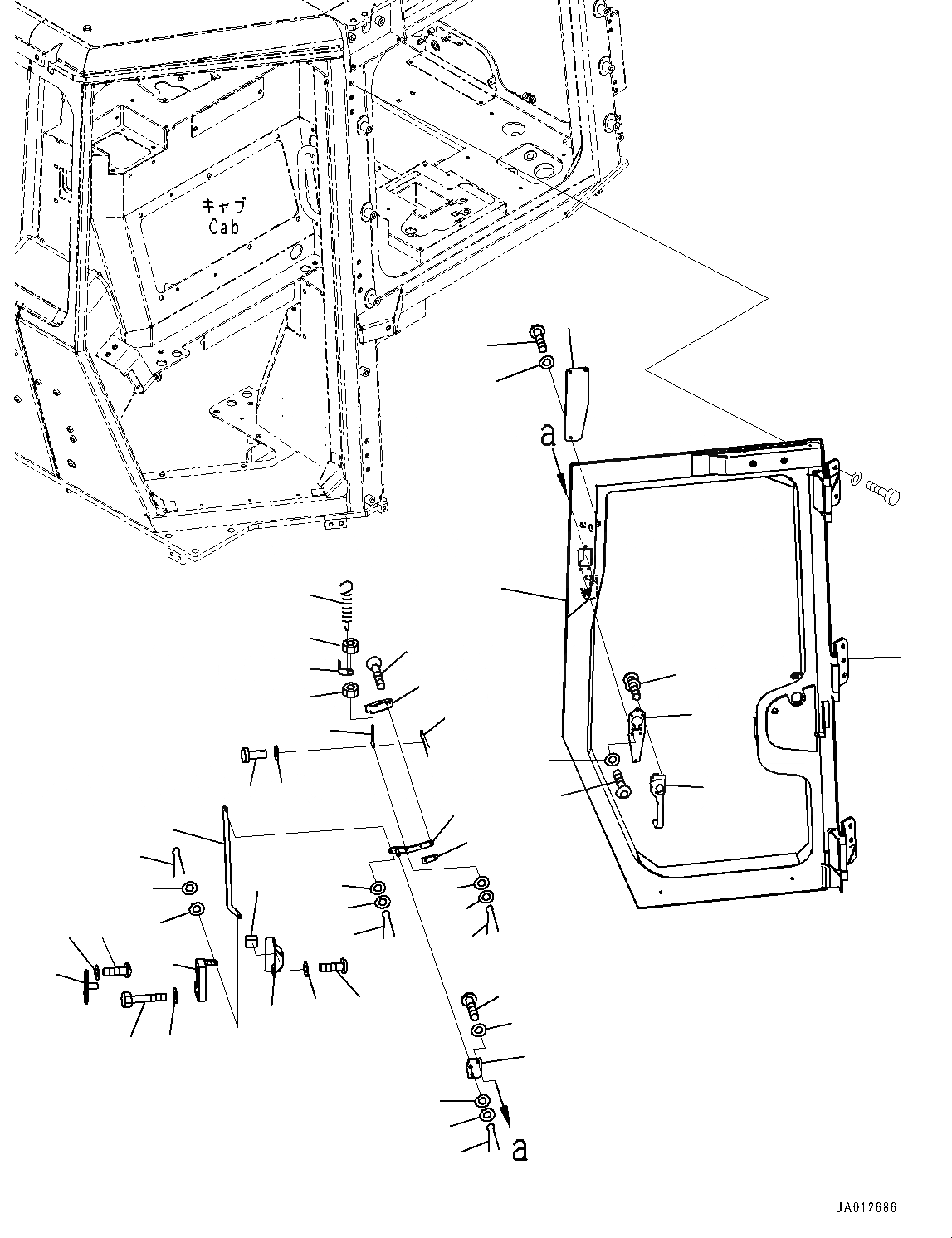 キャブ
Cab

a

a

JA012686