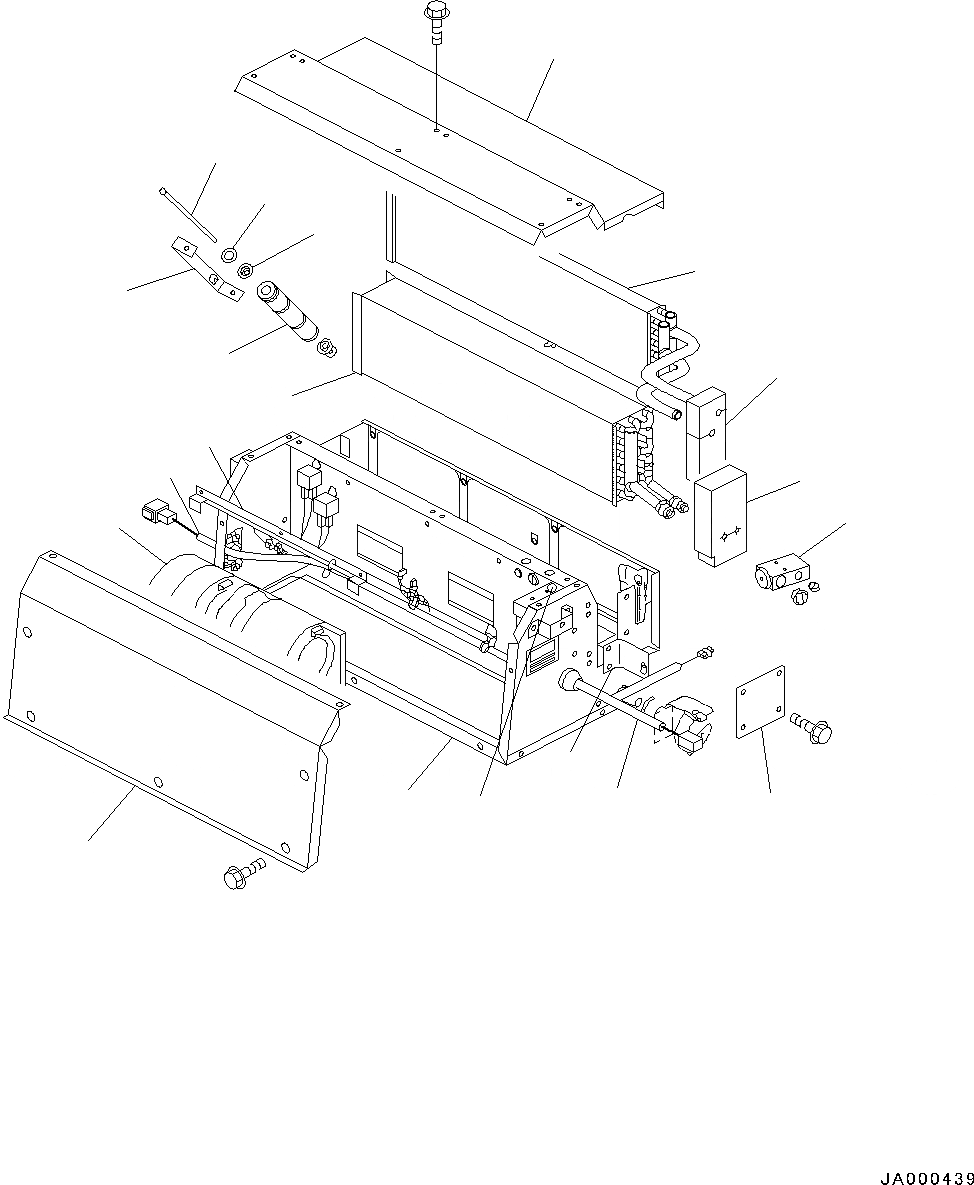 JA000439