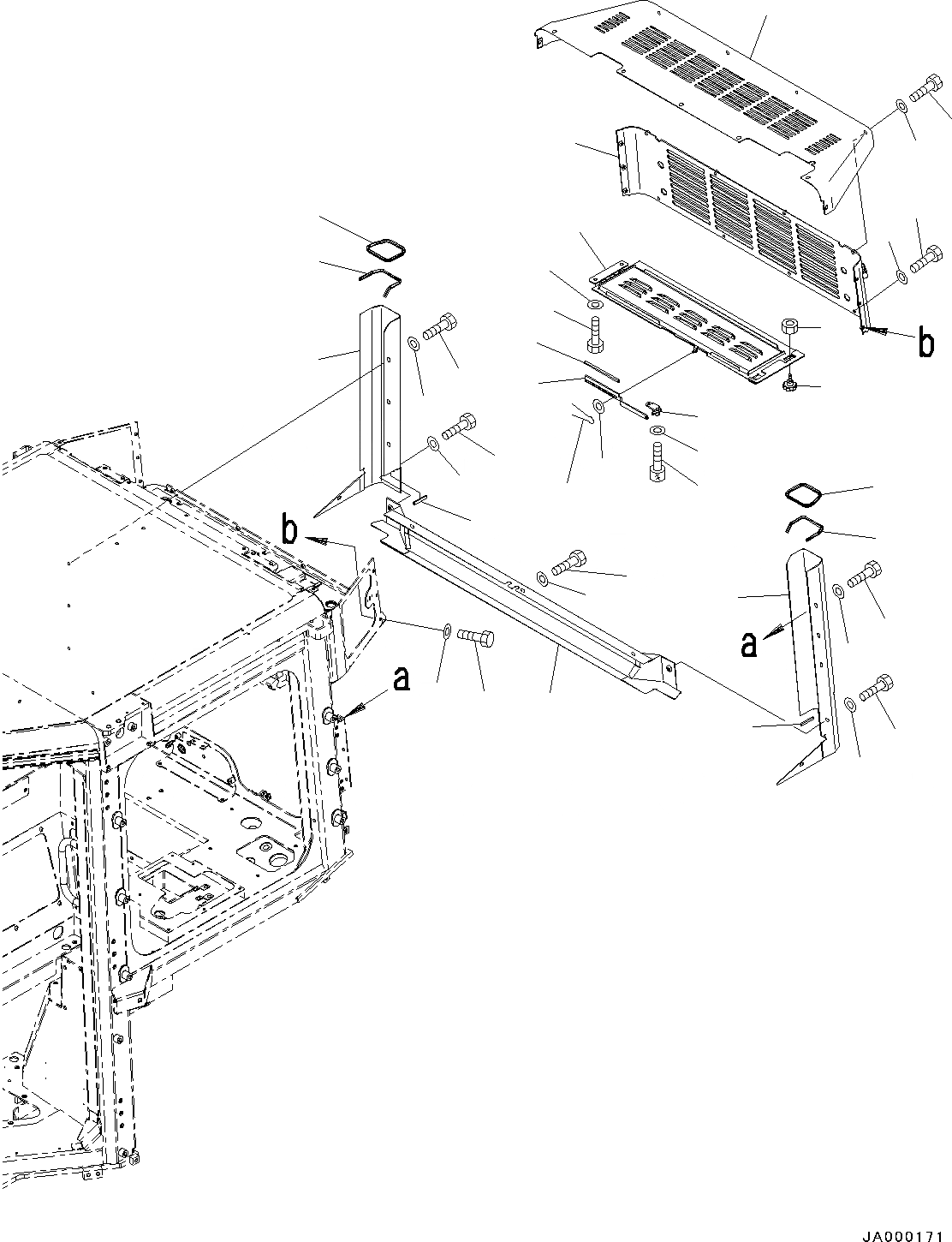 b
b
a
a
JA000171