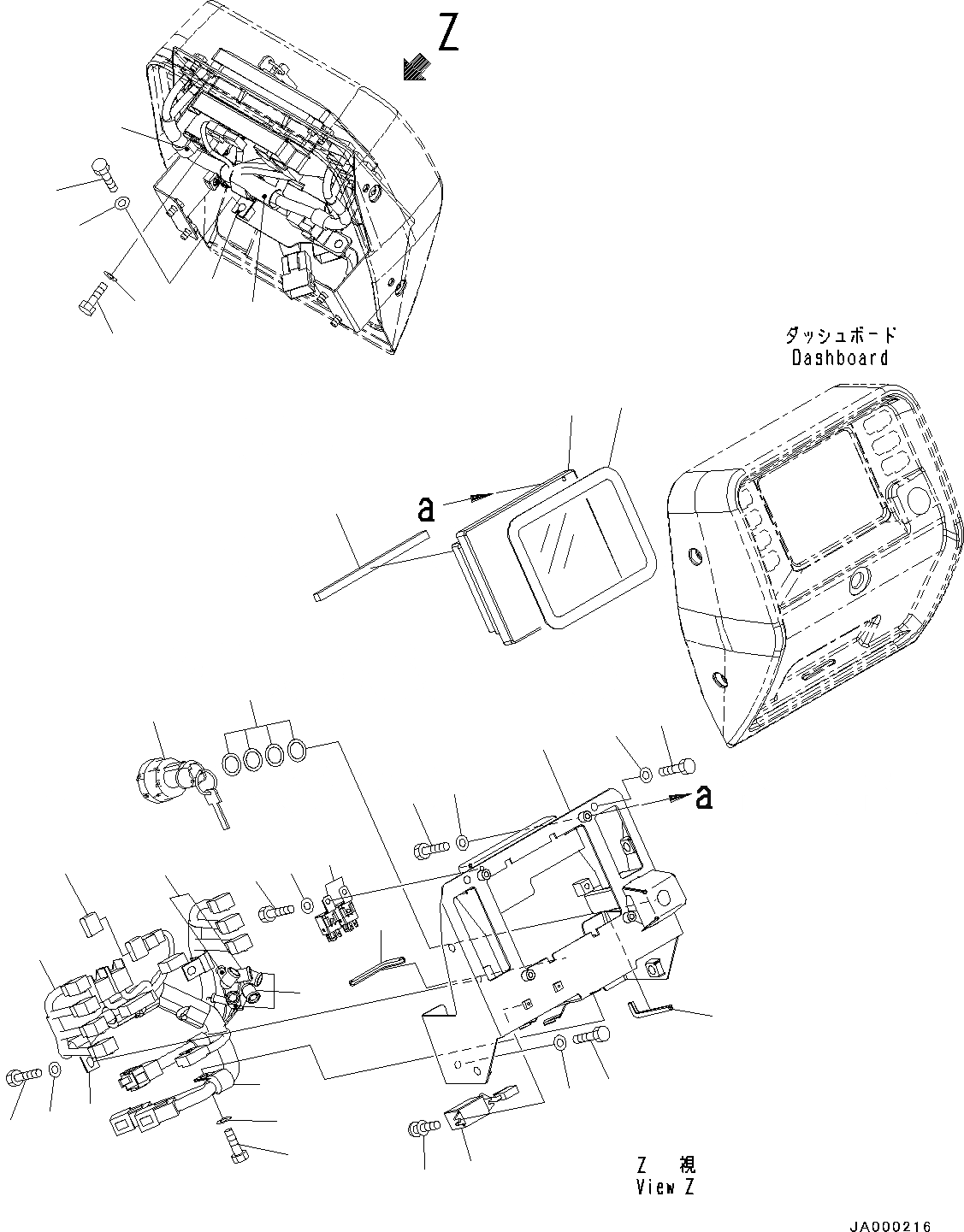 Z

ダッシュボード
Dashboard

a

a

Z 視
View Z

JA000216