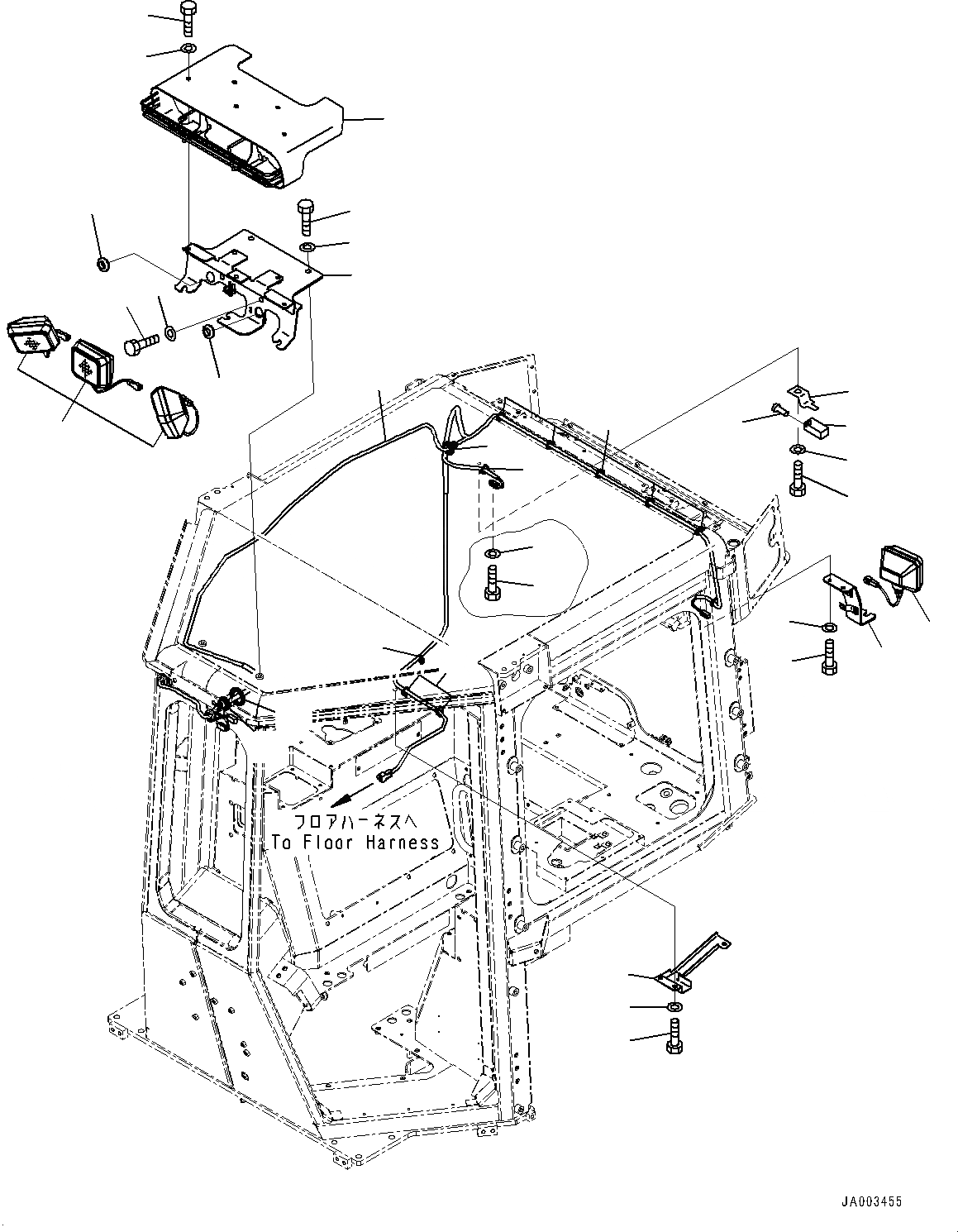 フロアハーネスへ
To Floor Harness

JA003455