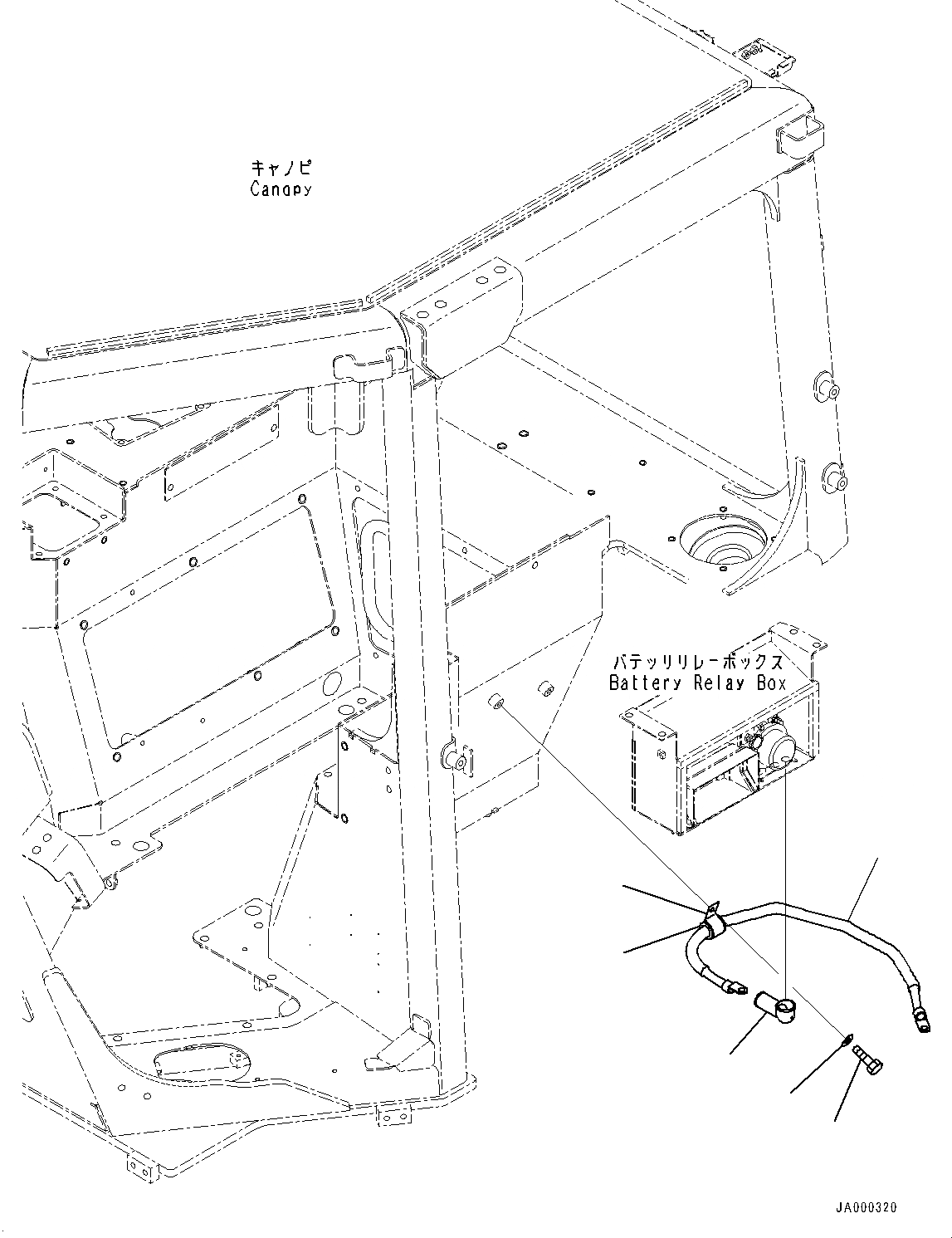 キャノピ
Canopy

バテッリリレーボックス
Battery Relay Box

JA000320