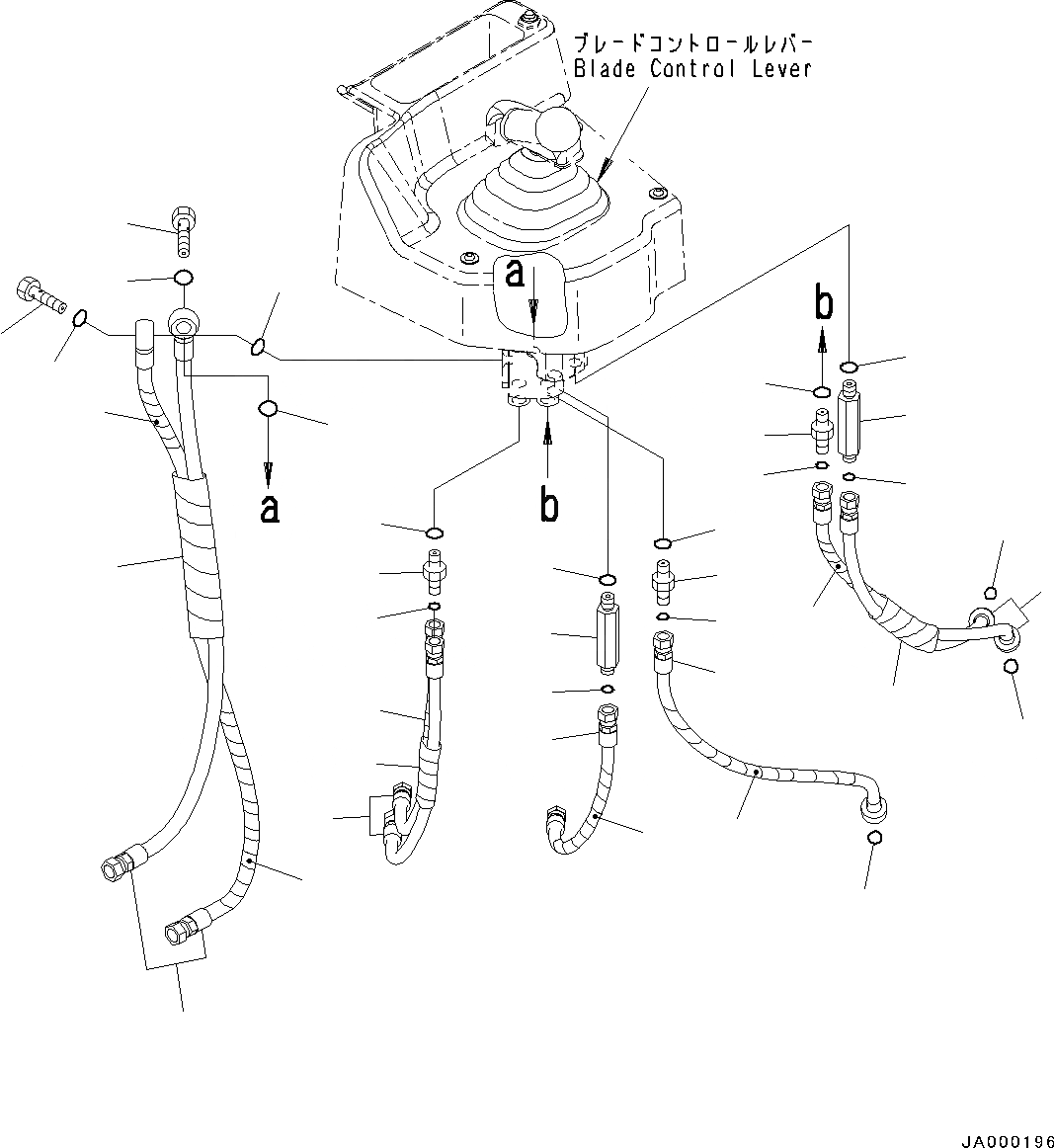 ブレードコントロールレバー
Blade Control Lever

a

b

a

b

JA000196