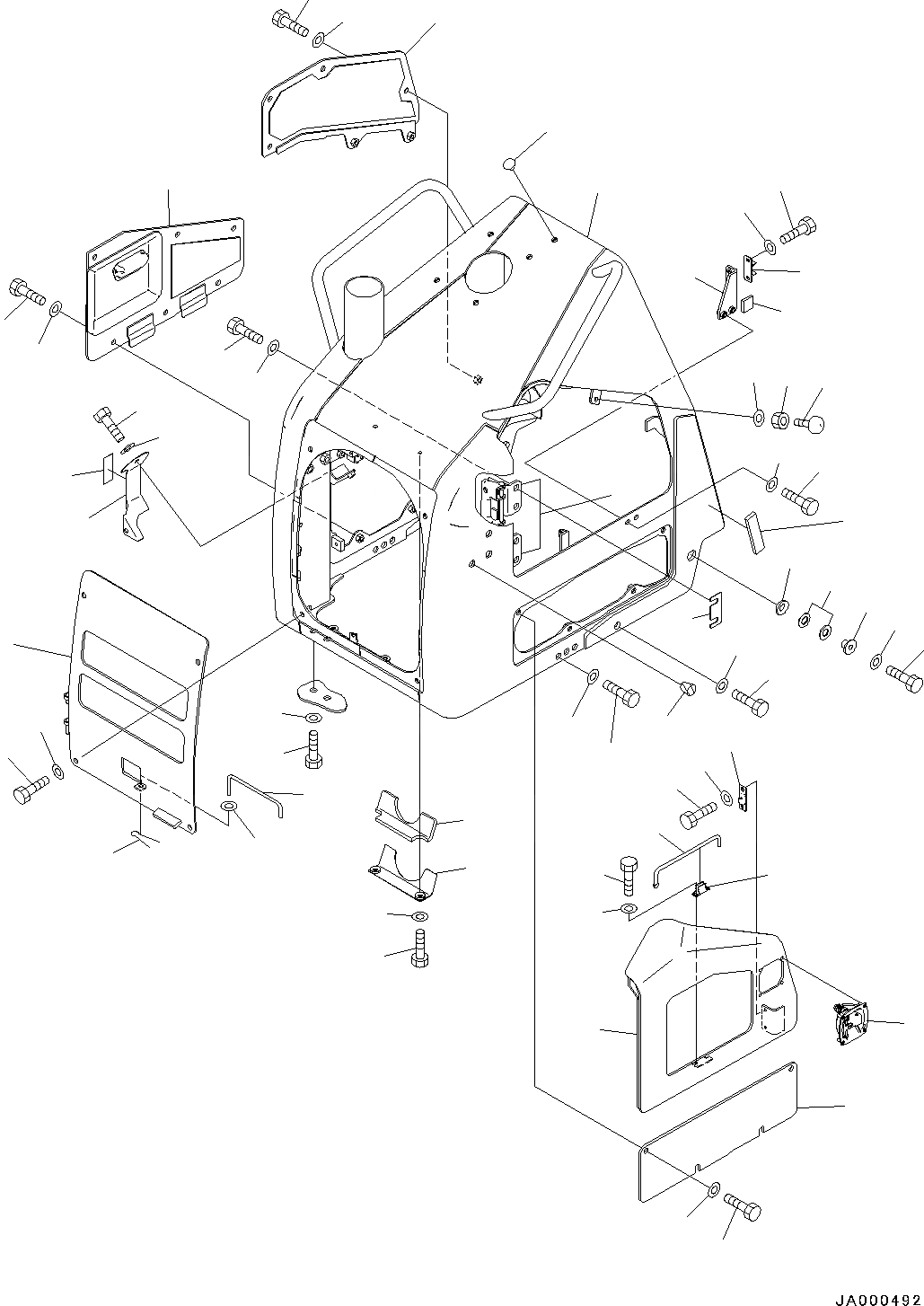 JA000492