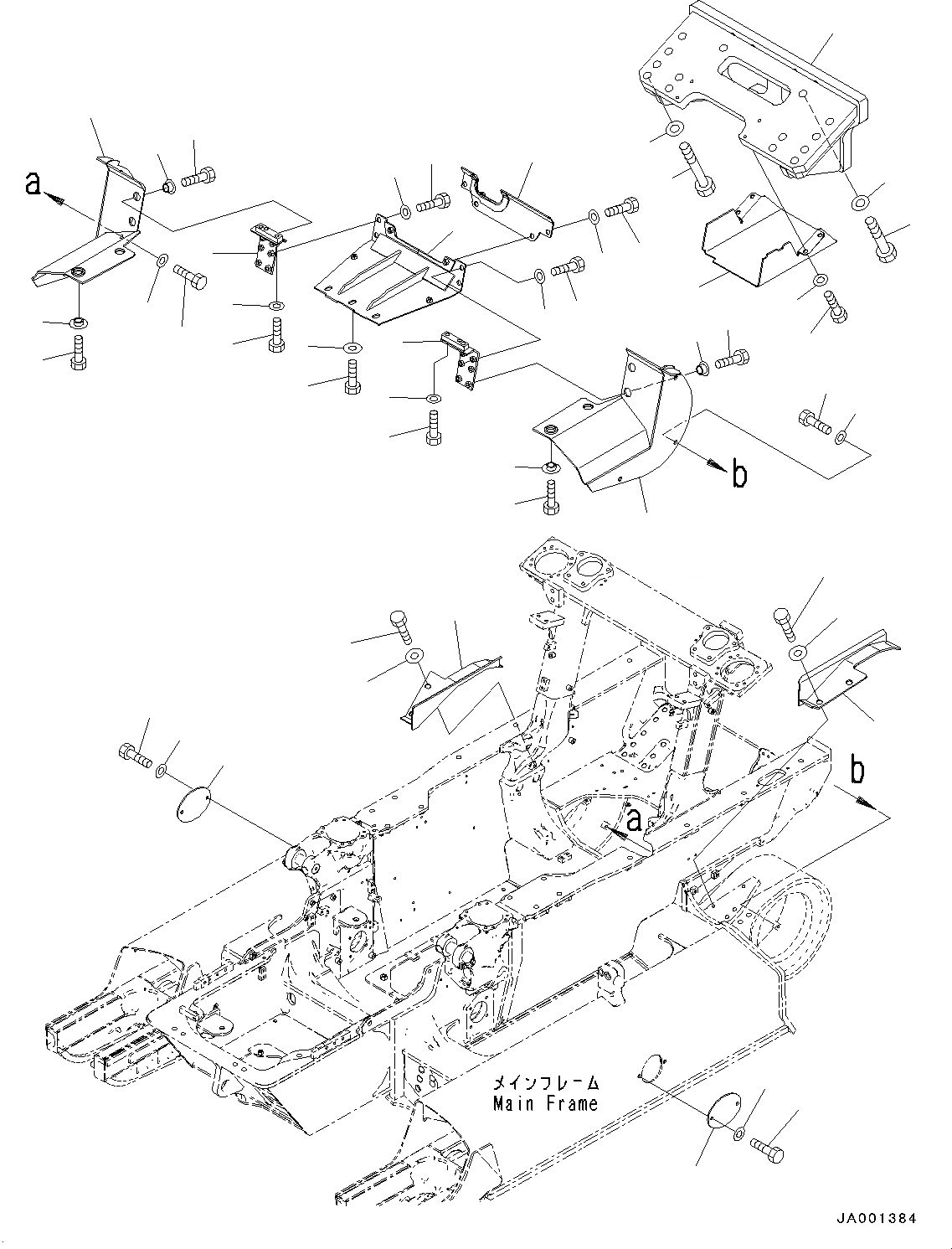 a

b

a

b

メインフレーム
Main Frame

JA001384