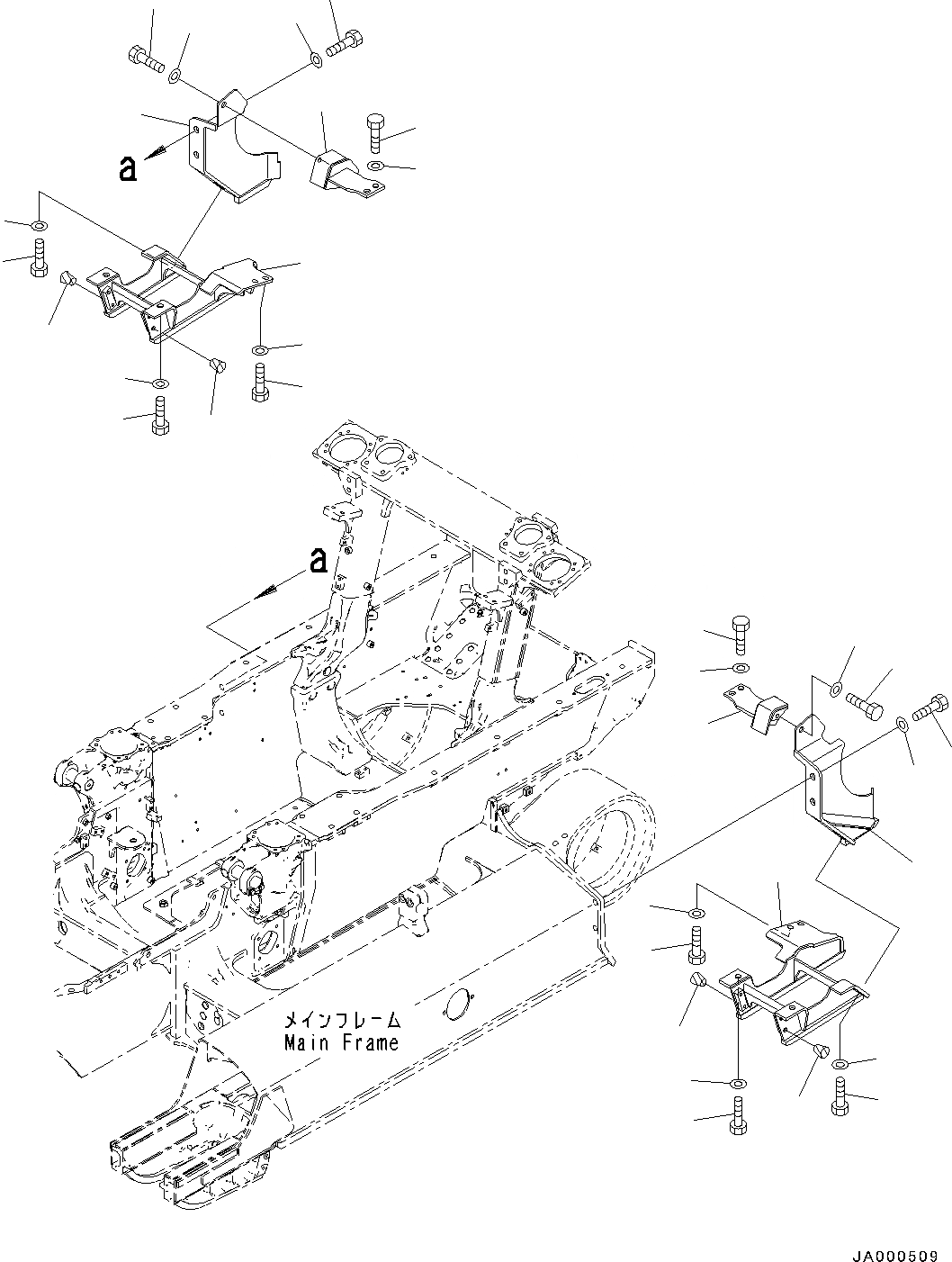 a

a

メインフレーム
Main Frame

JA000509