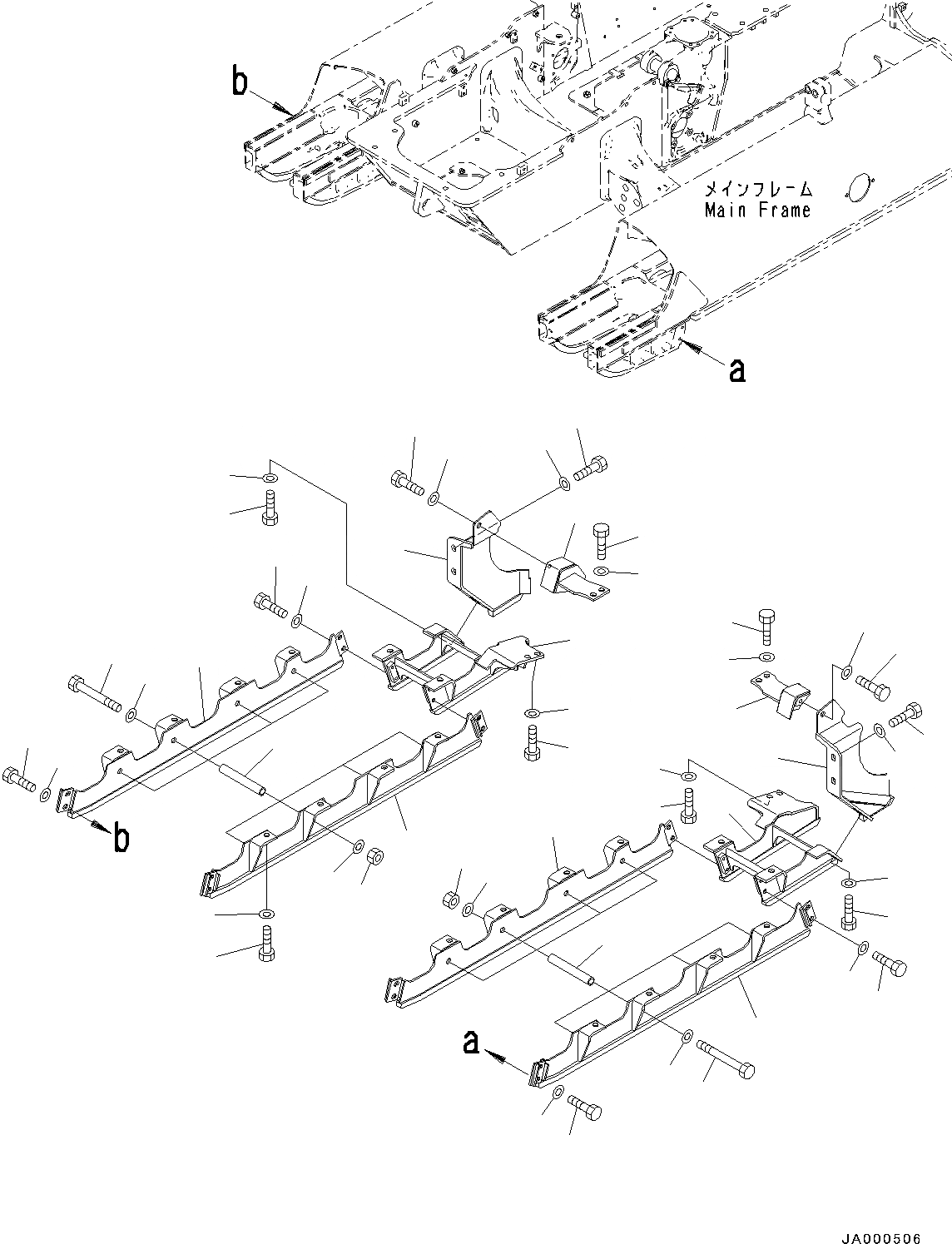 b

メインフレーム
Main Frame

a

b

a

JA000506