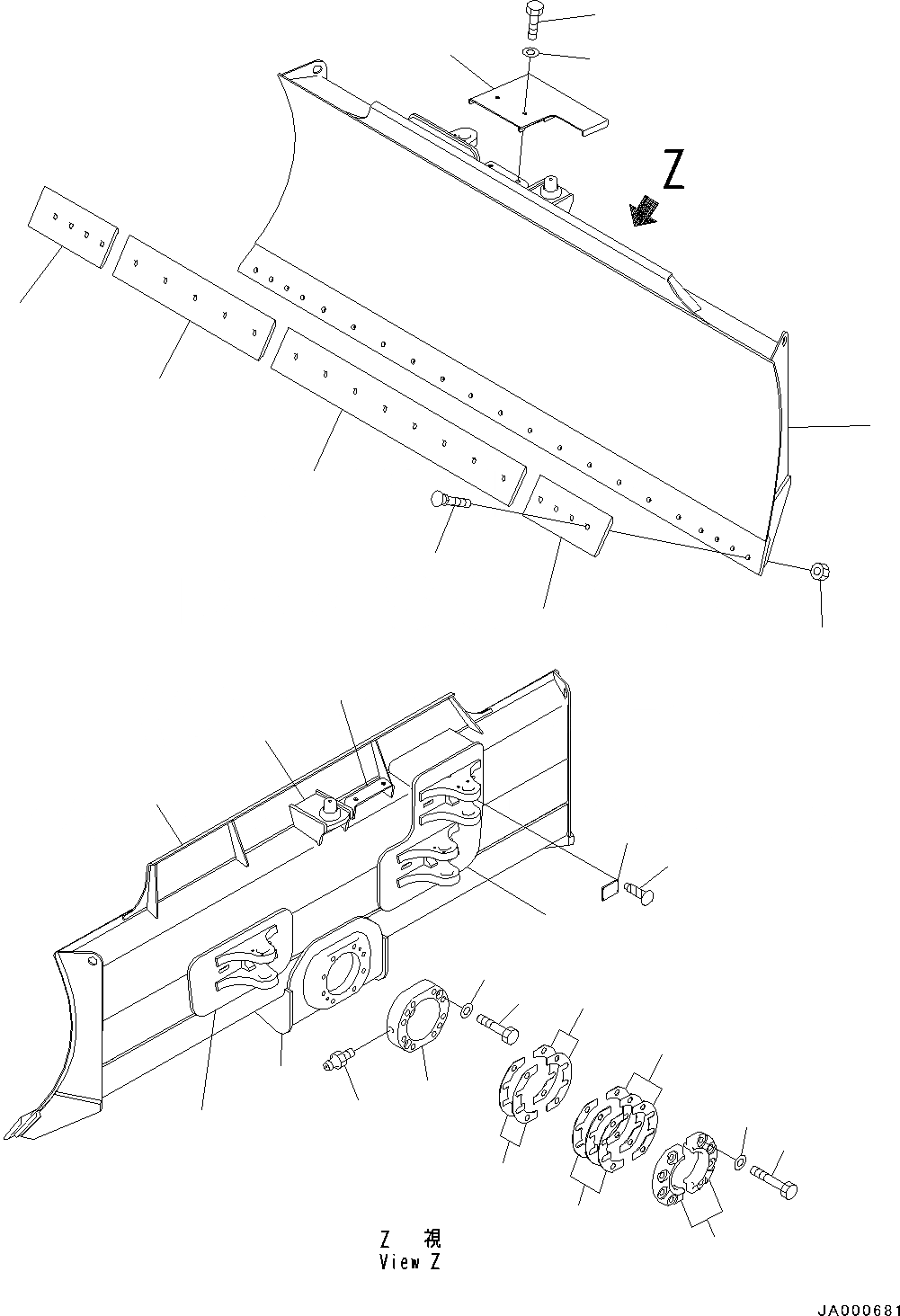 Z

Z 視
View Z

JA000681