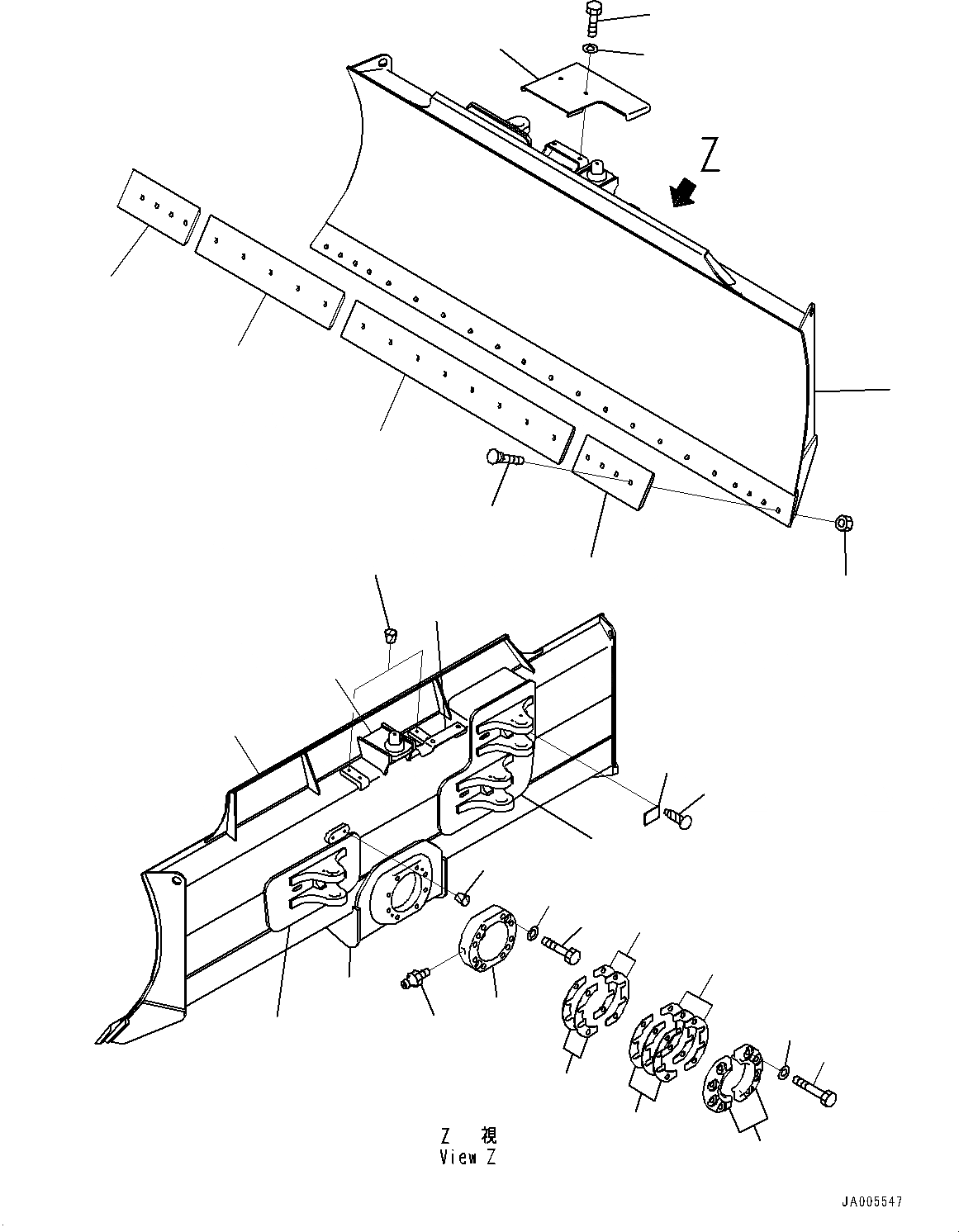 Z

Z 視
View Z

JA005547