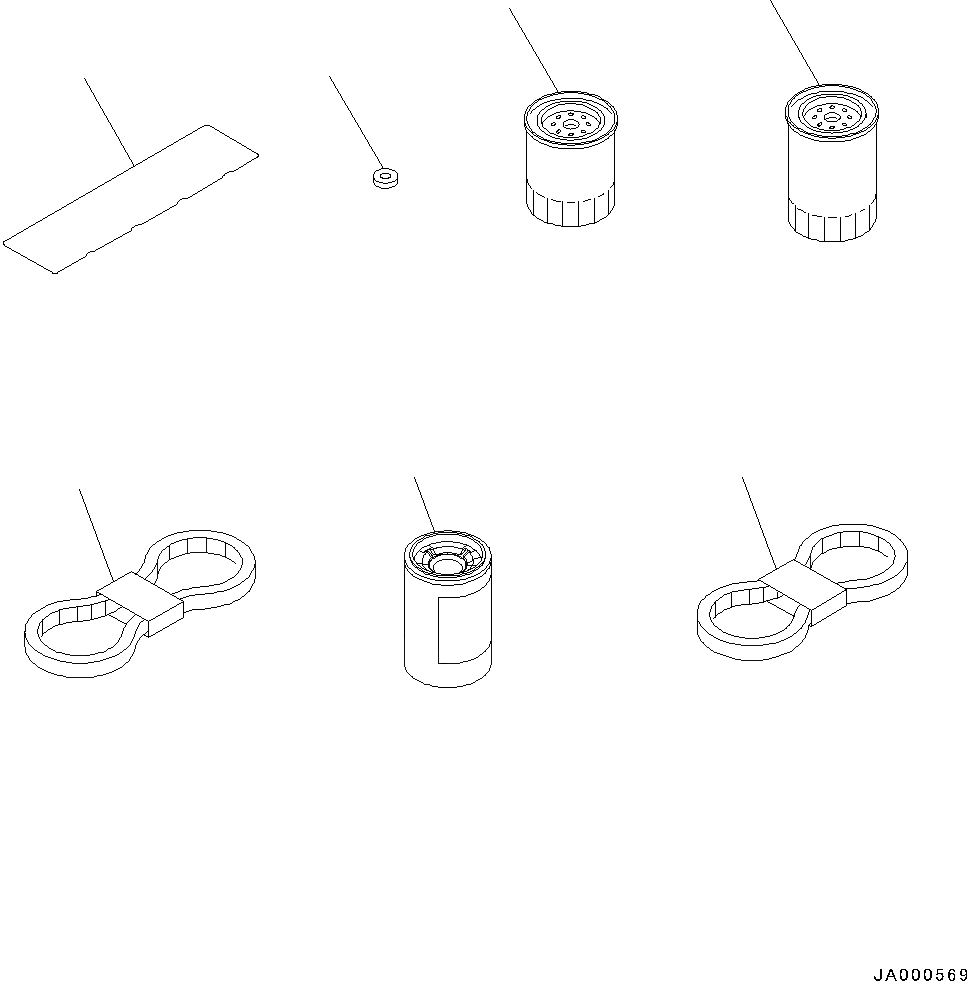 JA000569