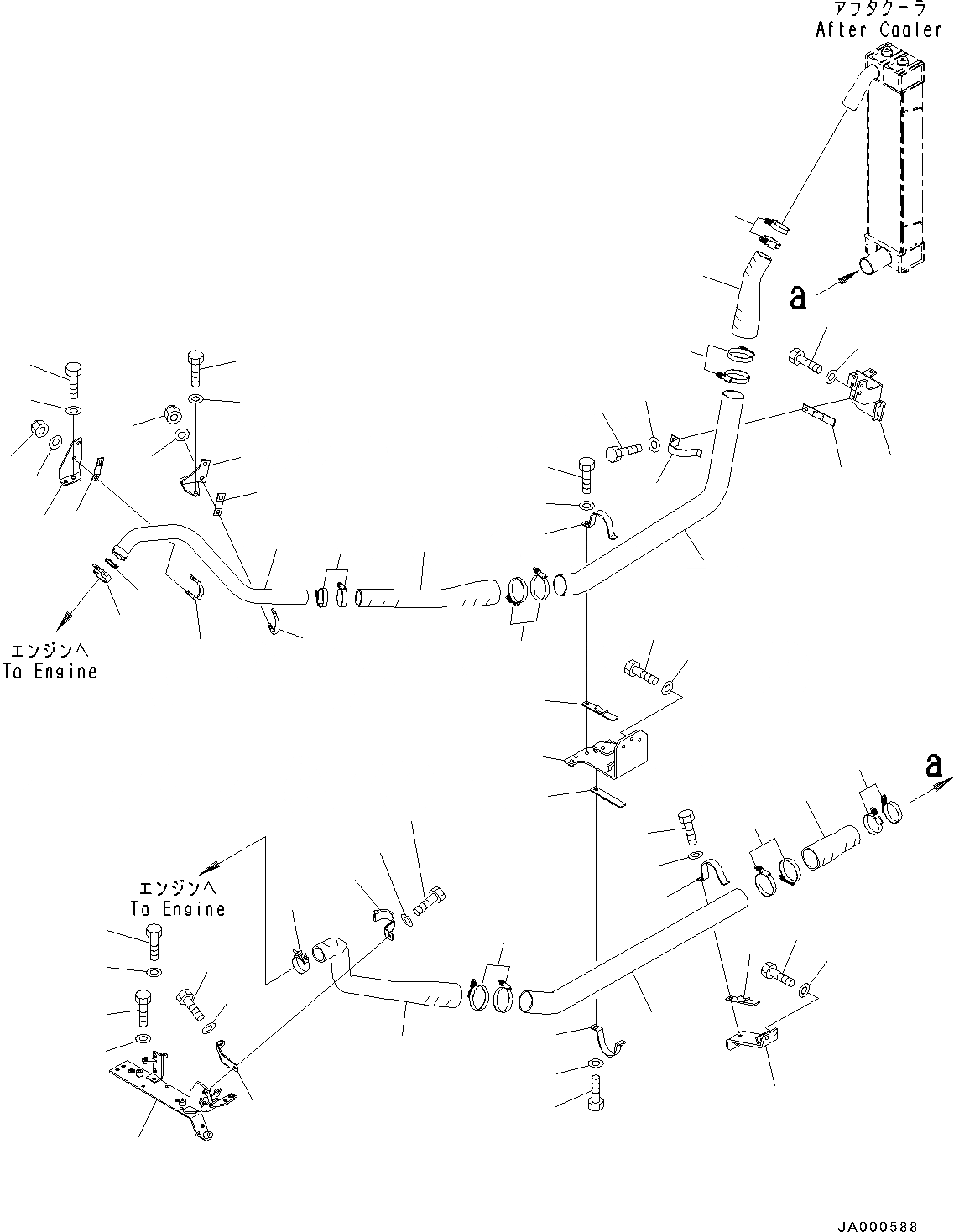 アフタクーラ
After Cooler

a

エンジンへ
To Engine

a

エンジンへ
To Engine

JA000588