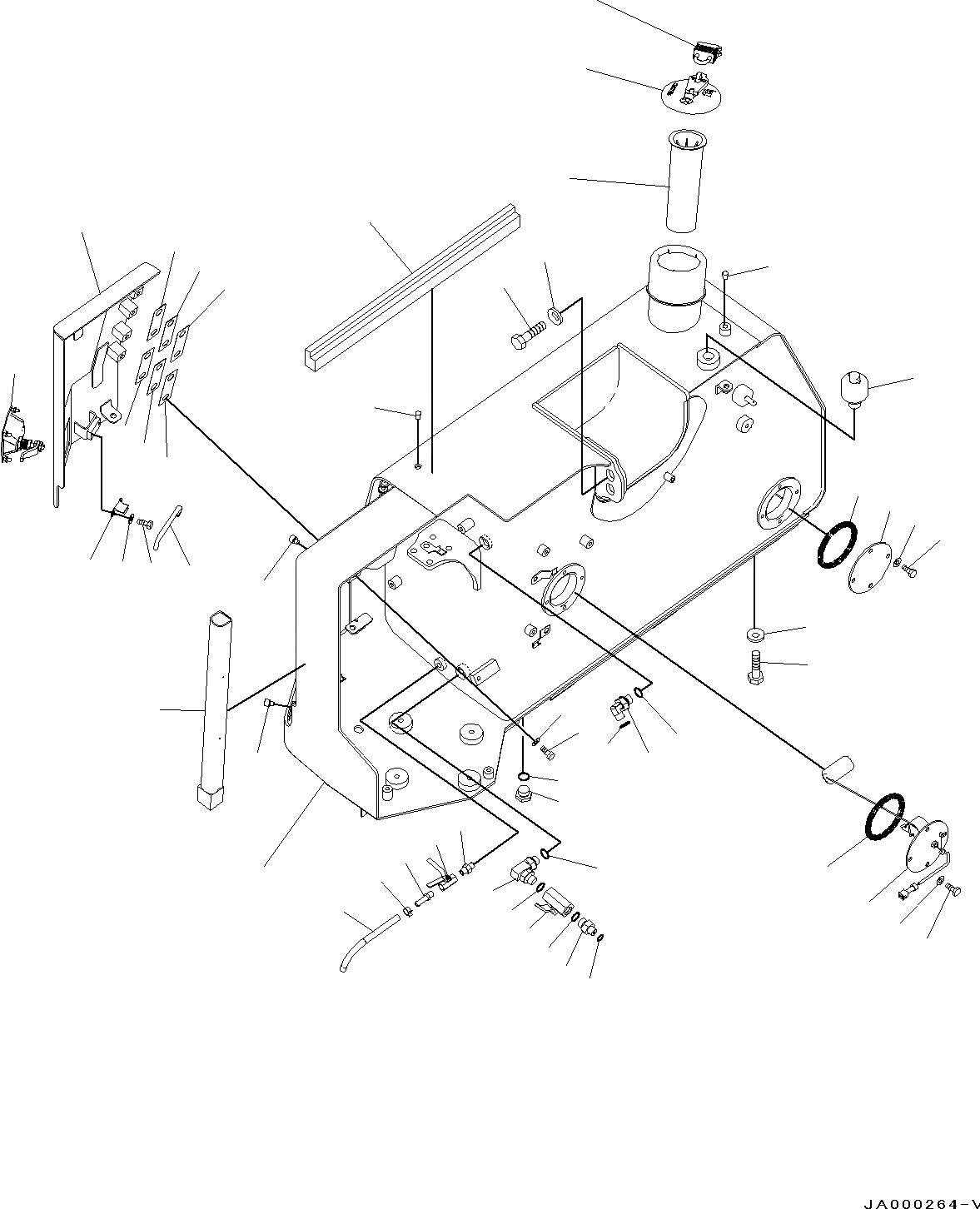 JA000264-V