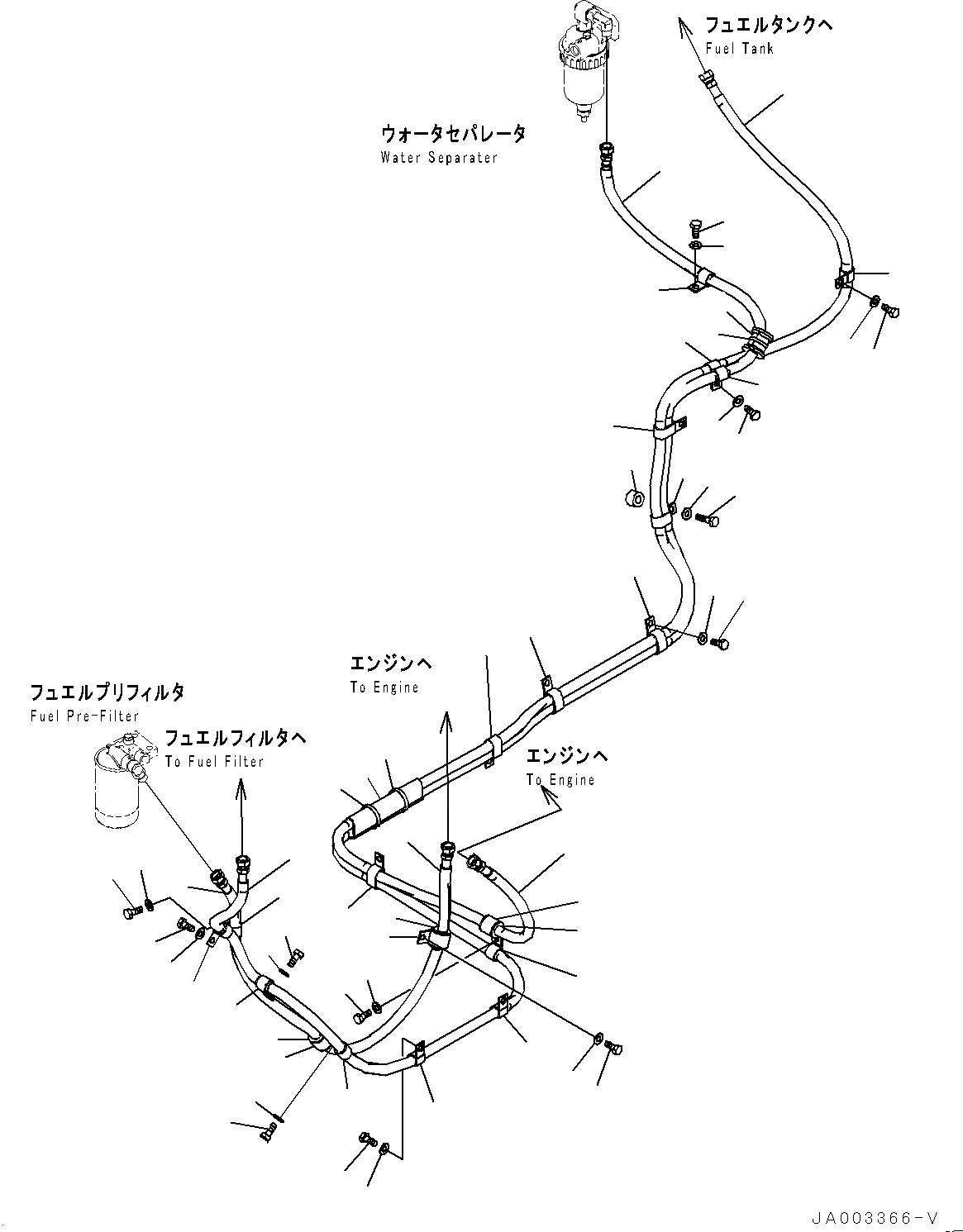 フュエルタンクへ
Fuel Tank

ウォータセパレータ
Water Separater

エンジンへ
To Engine

フュエルプリフィルタ
Fuel Pre-Filter

フュエルフィルタへ
To Fuel Filter

エンジンへ
To Engine

JA003366-V