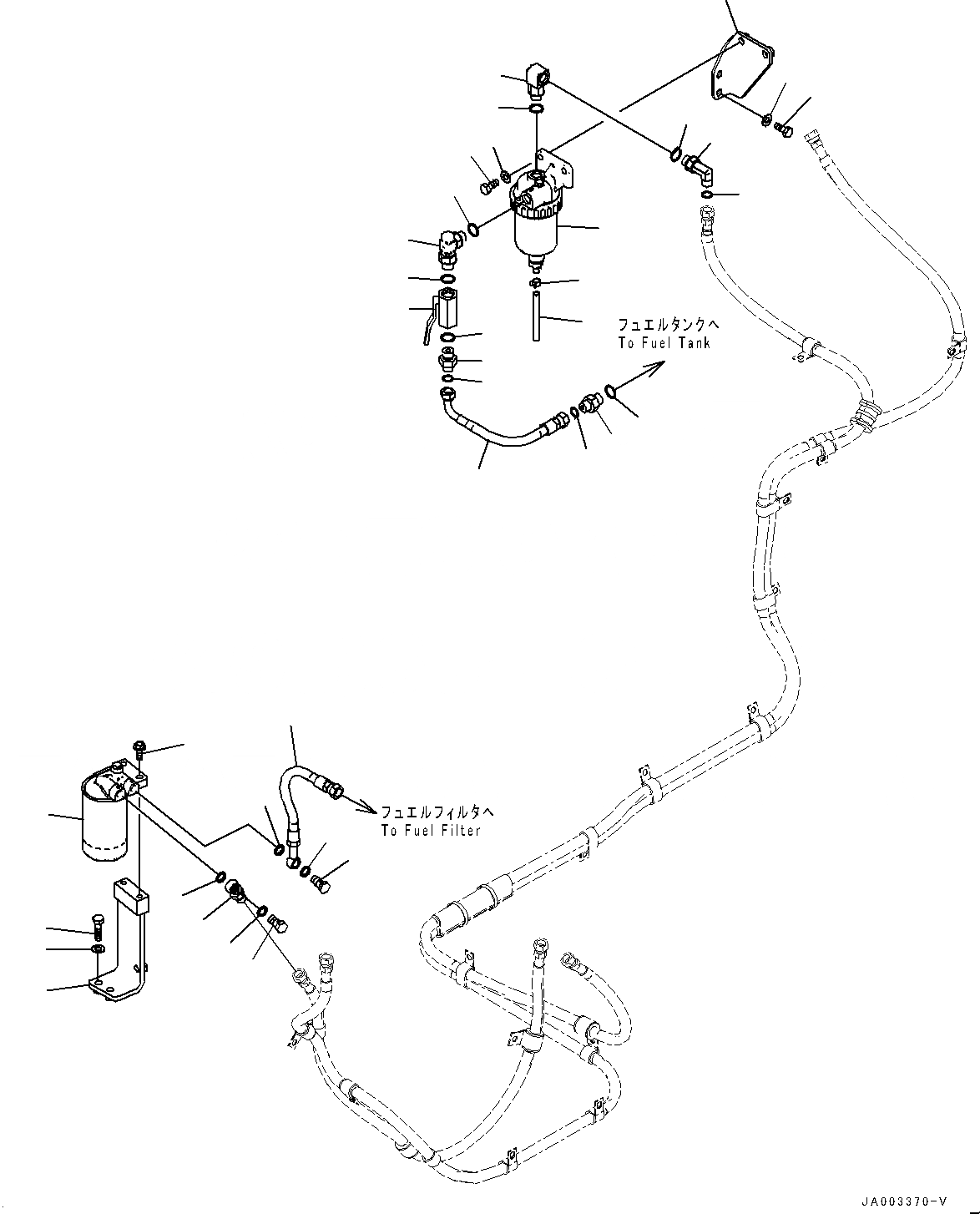 フュエルタンクへ
To Fuel Tank

フュエルフィルタへ
To Fuel Filter

JA003370-V