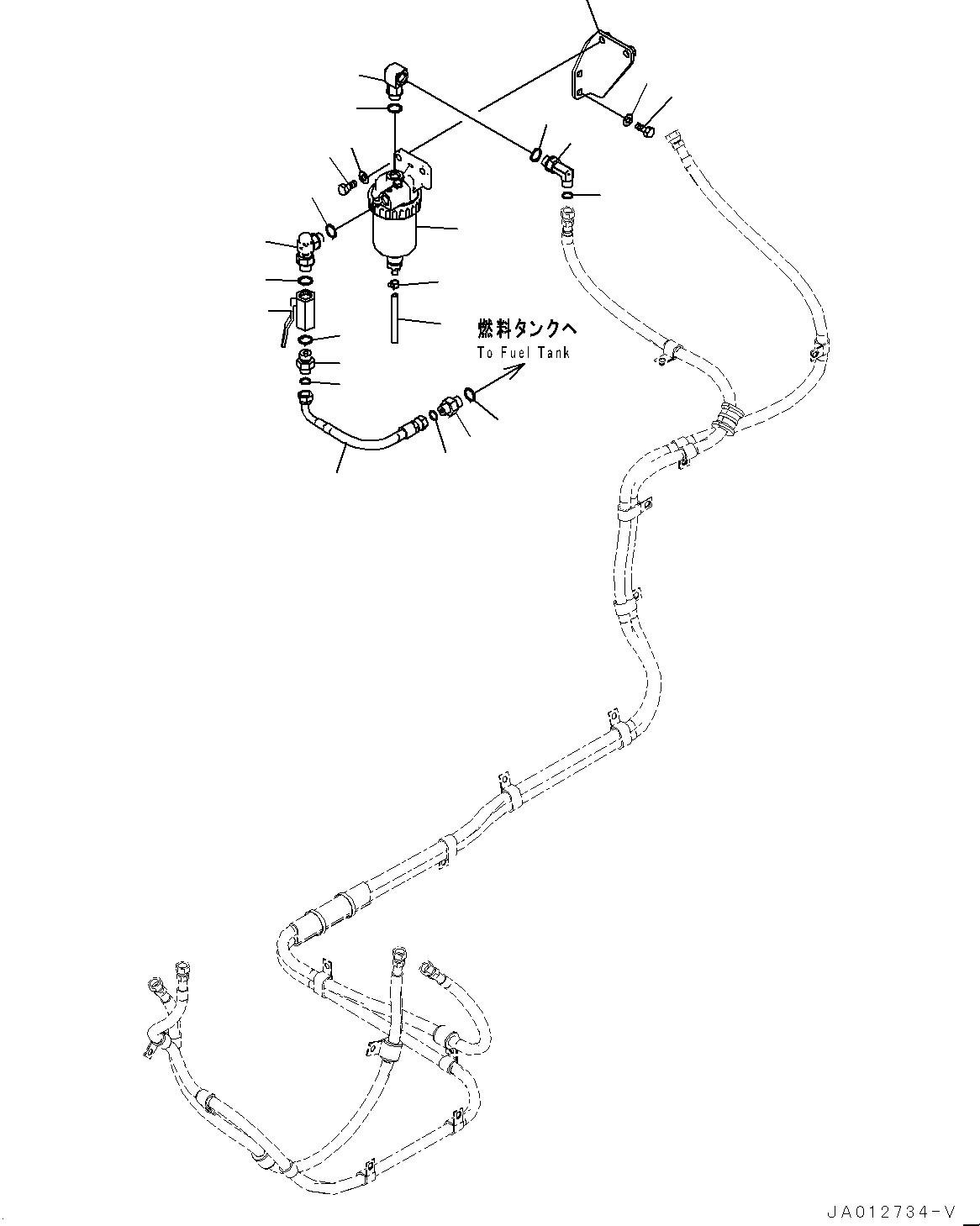 燃料タンクへ
To Fuel Tank

JA012734-V