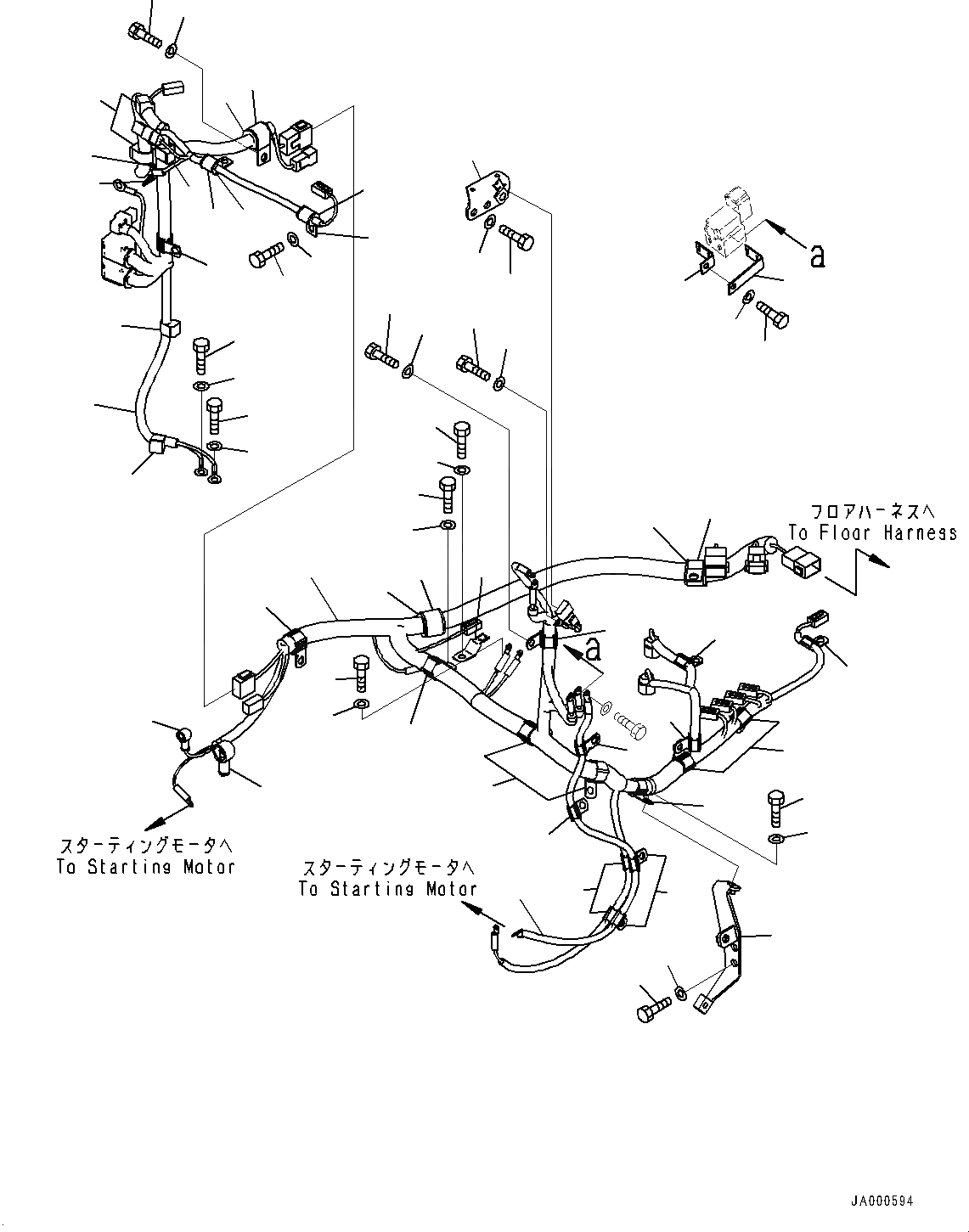 a

フロアハーネスへ
To Floor Harness

a

スターティングモータへ
To Starting Motor

スターティングモータへ
To Starting Motor

JA000594