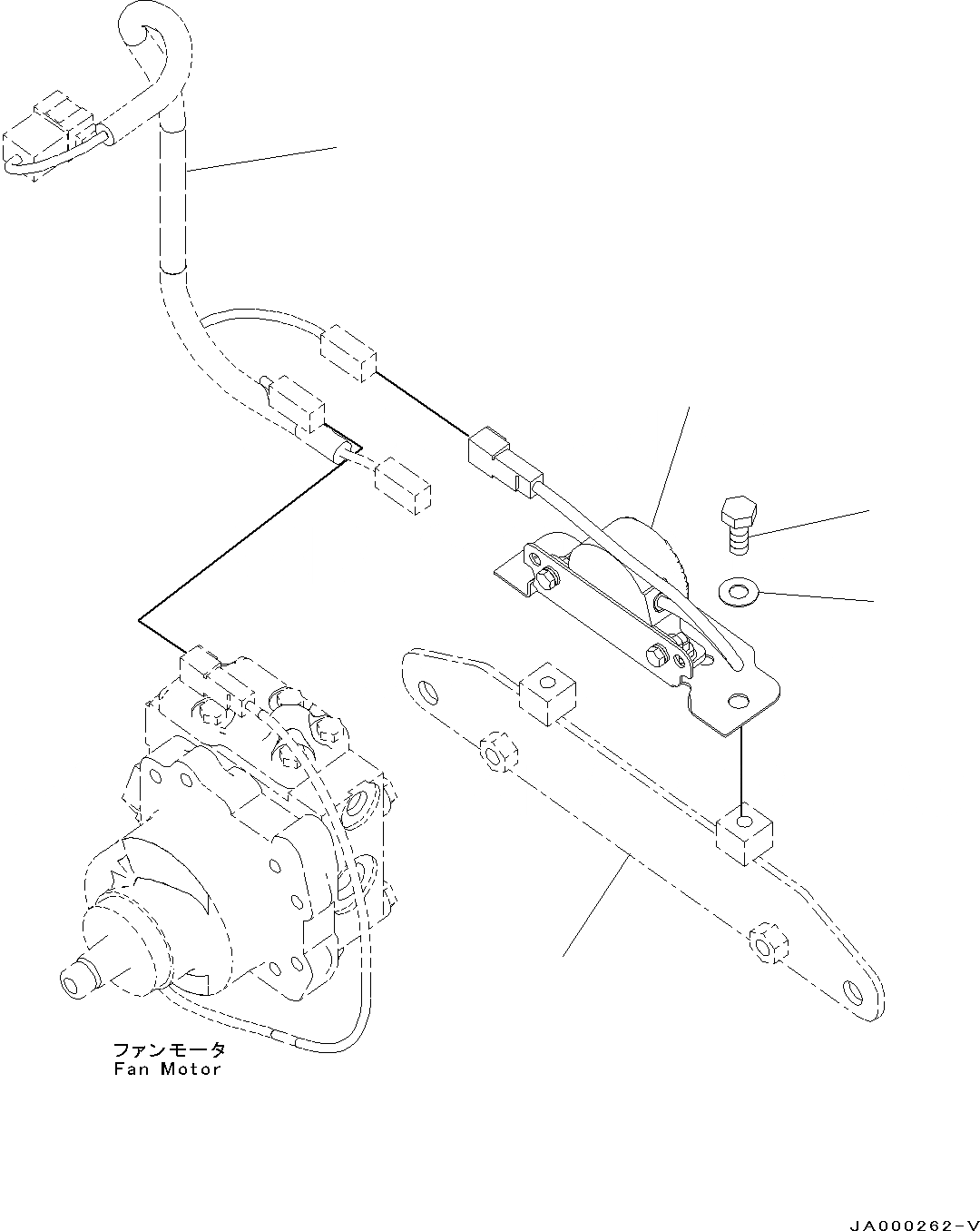 ファンモータ
Fan Motor

JA000262-V