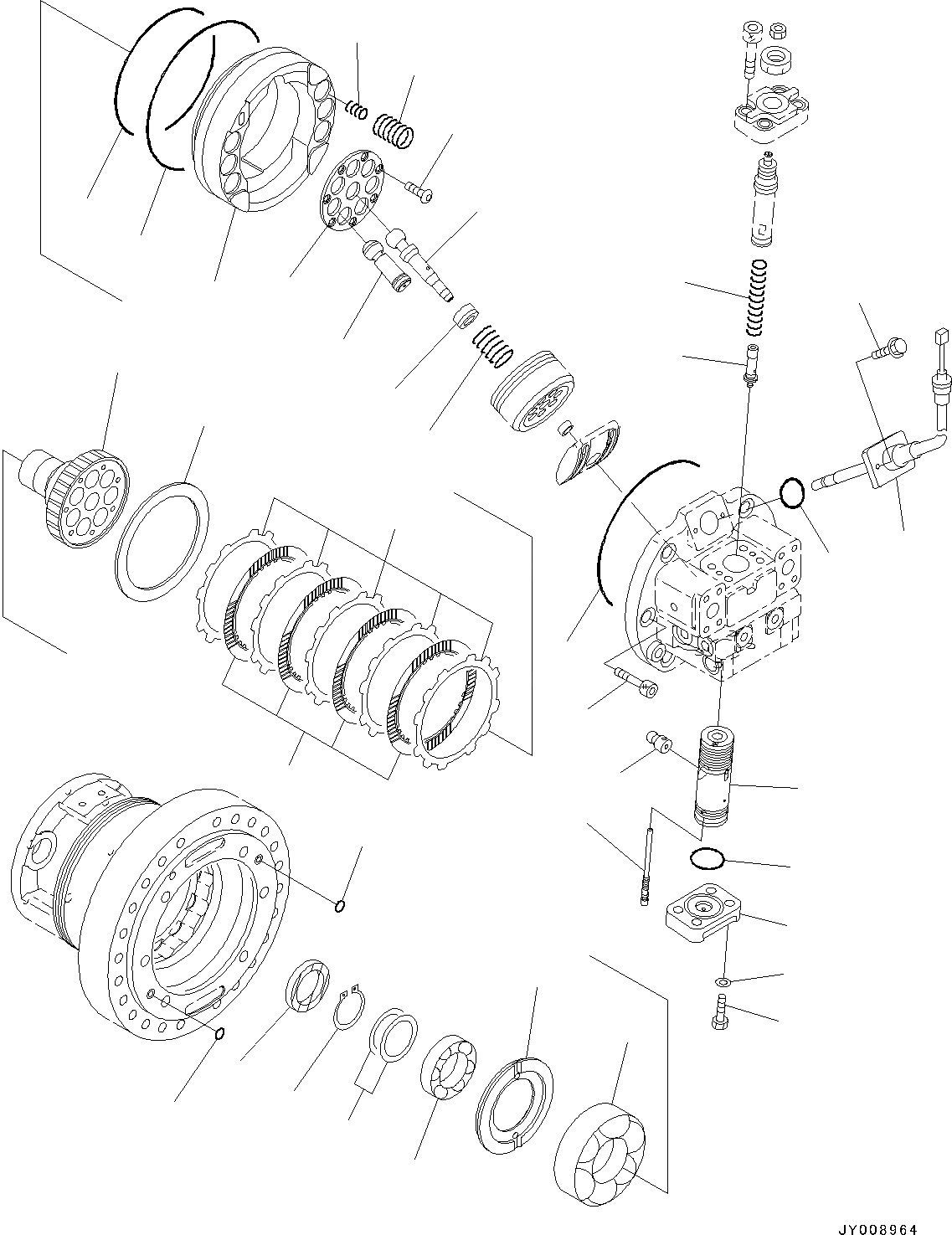 JY008964