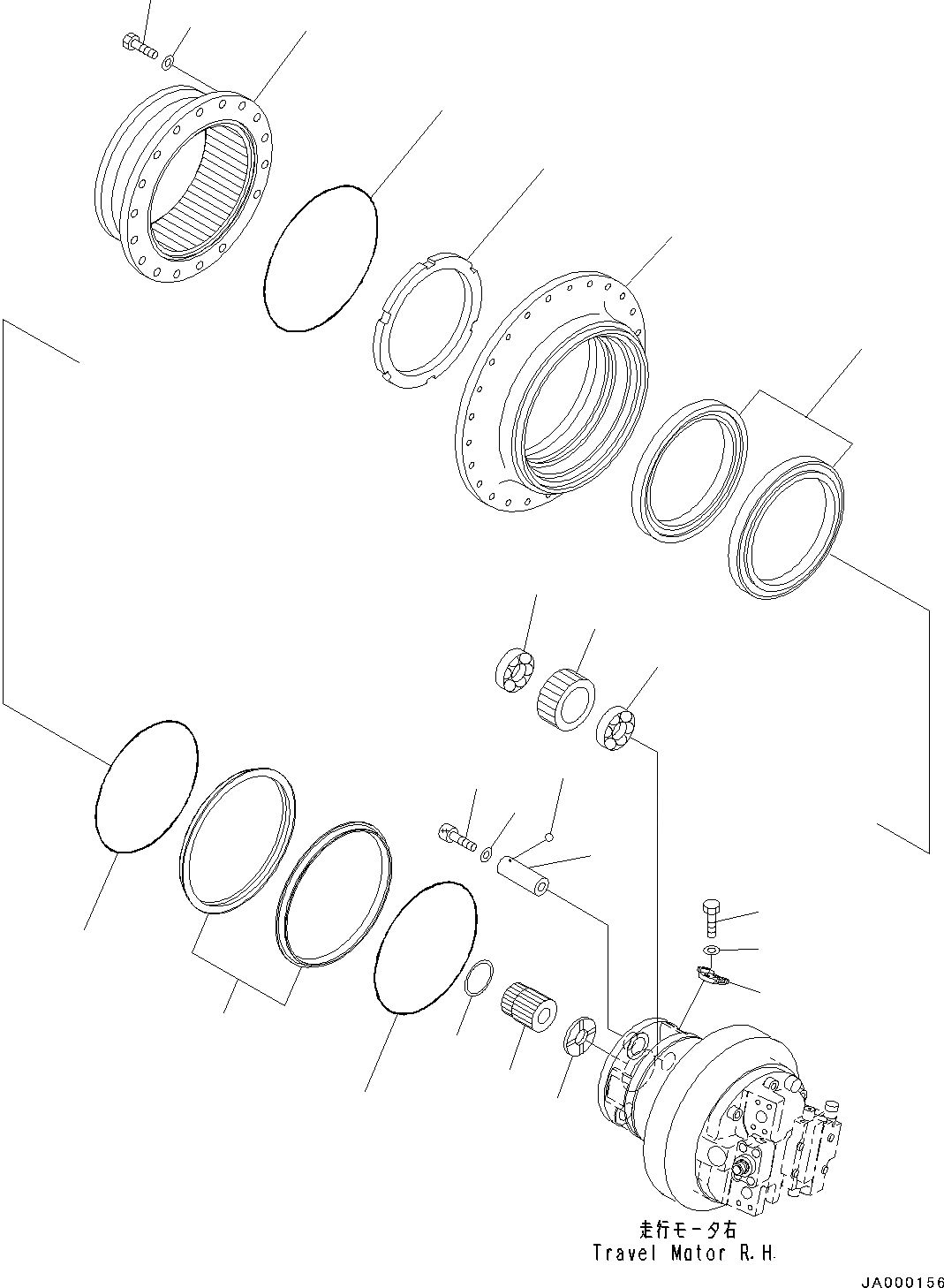 走行モータ右
Travel Motor R.H.

JA000156