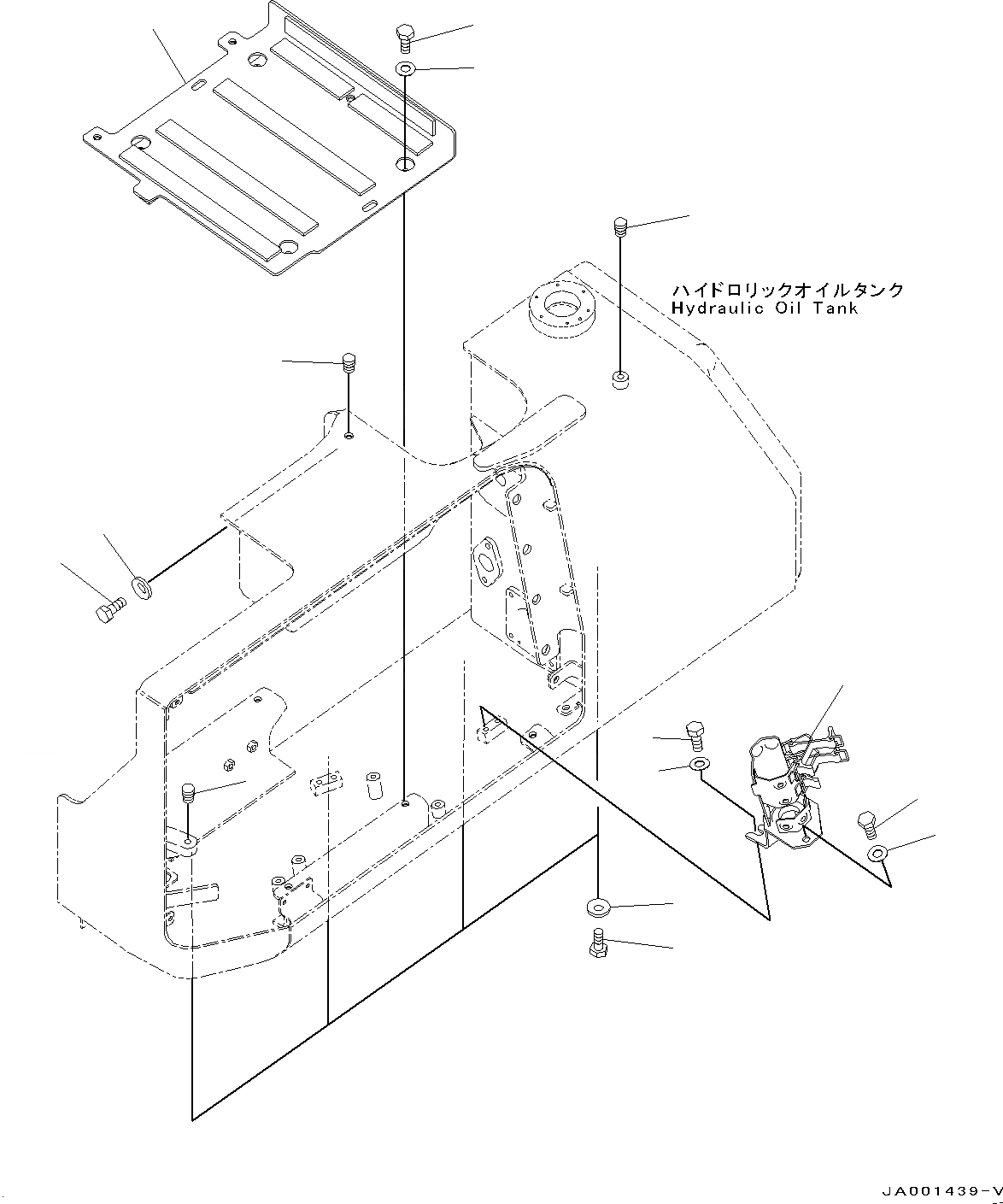 ハイドロリックオイルタンク
Hydraulic Oil Tank

JA001439-V