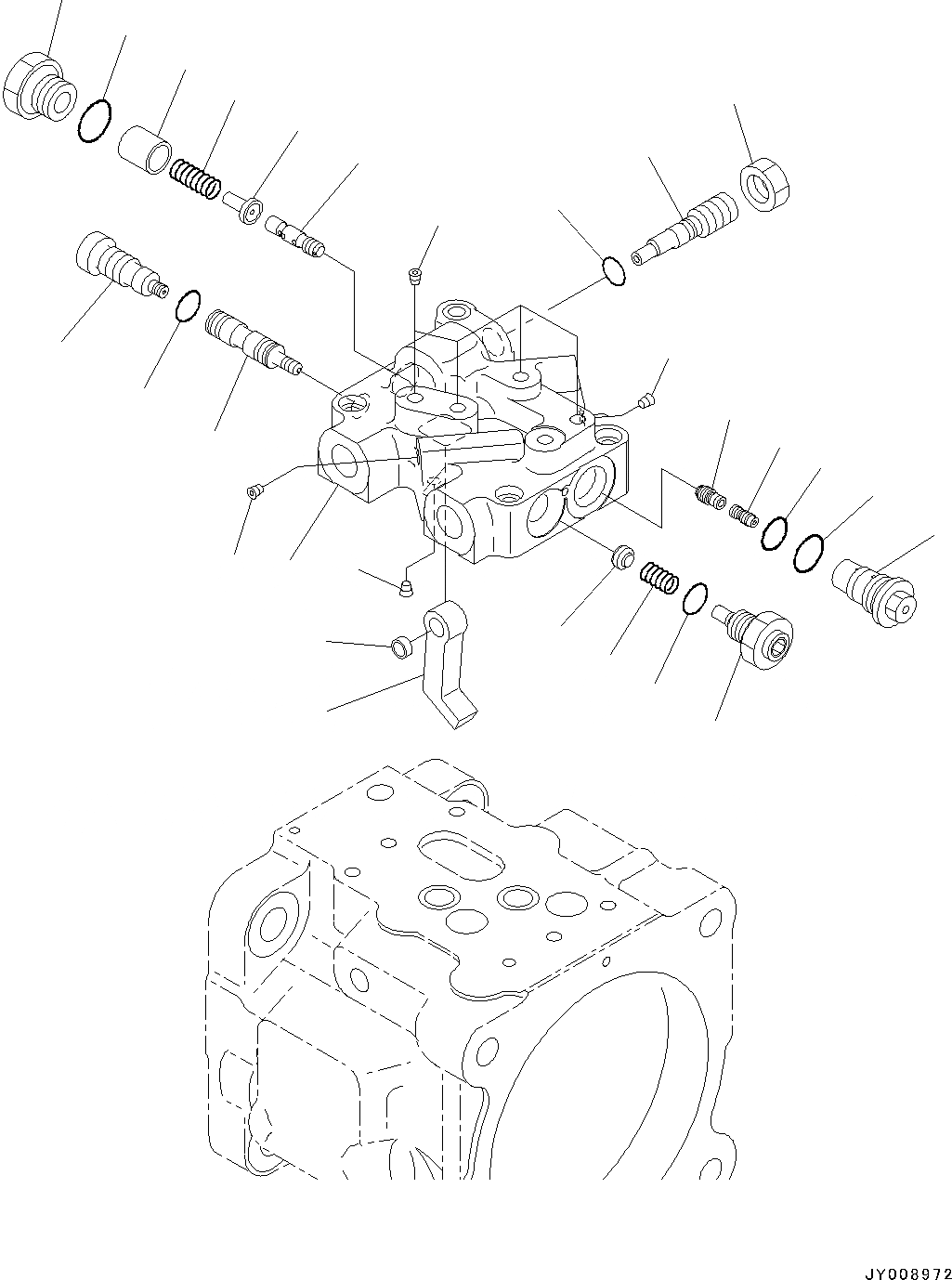 JY008972