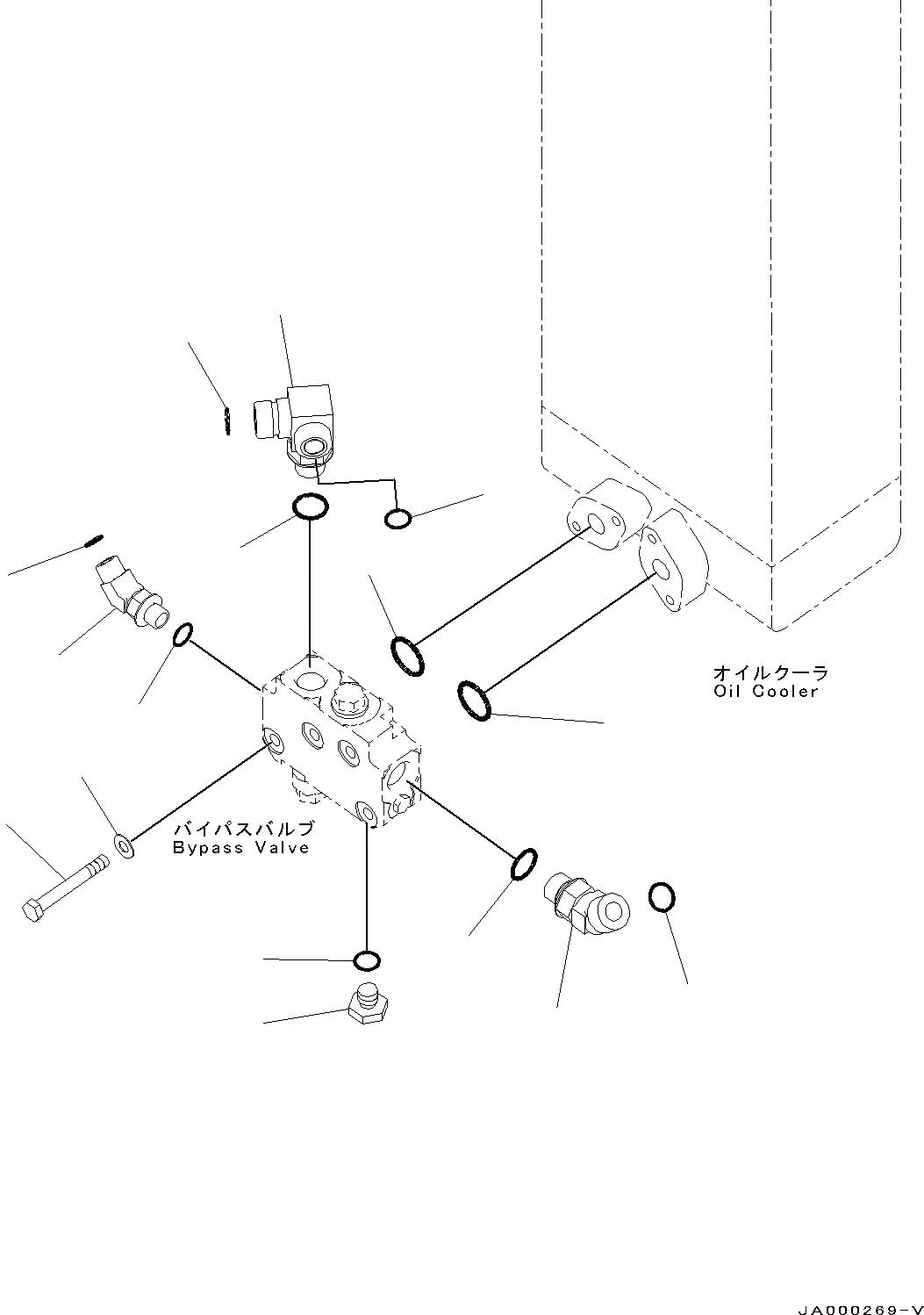 オイルクーラ
Oil Cooler

バイパスバルブ
Bypass Valve

JA000269-V