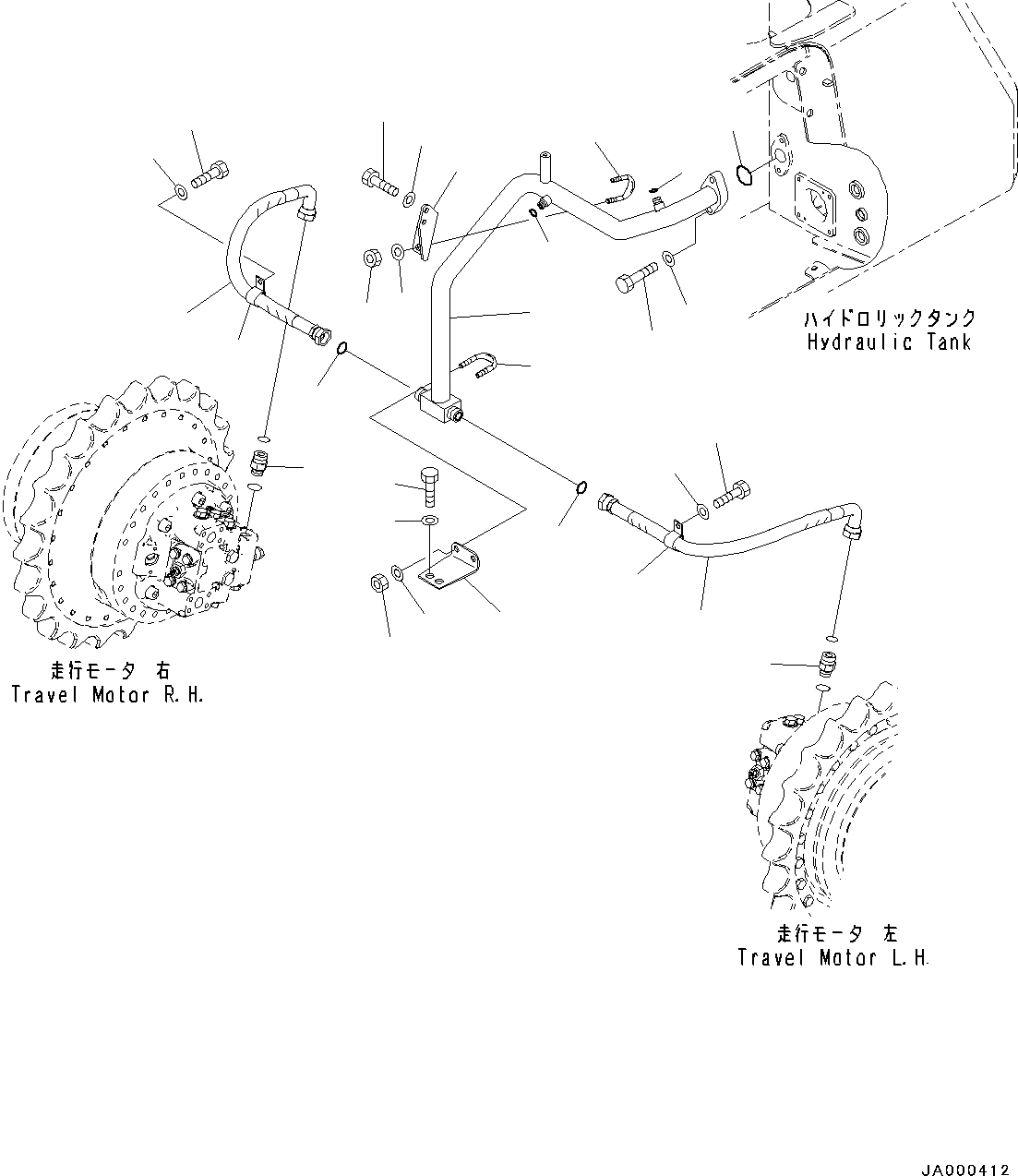 ハイドロリックタンク
Hydraulic Tank

走行モータ 右
Travel Motor R.H.

走行モータ 左
Travel Motor L.H.

JA000412