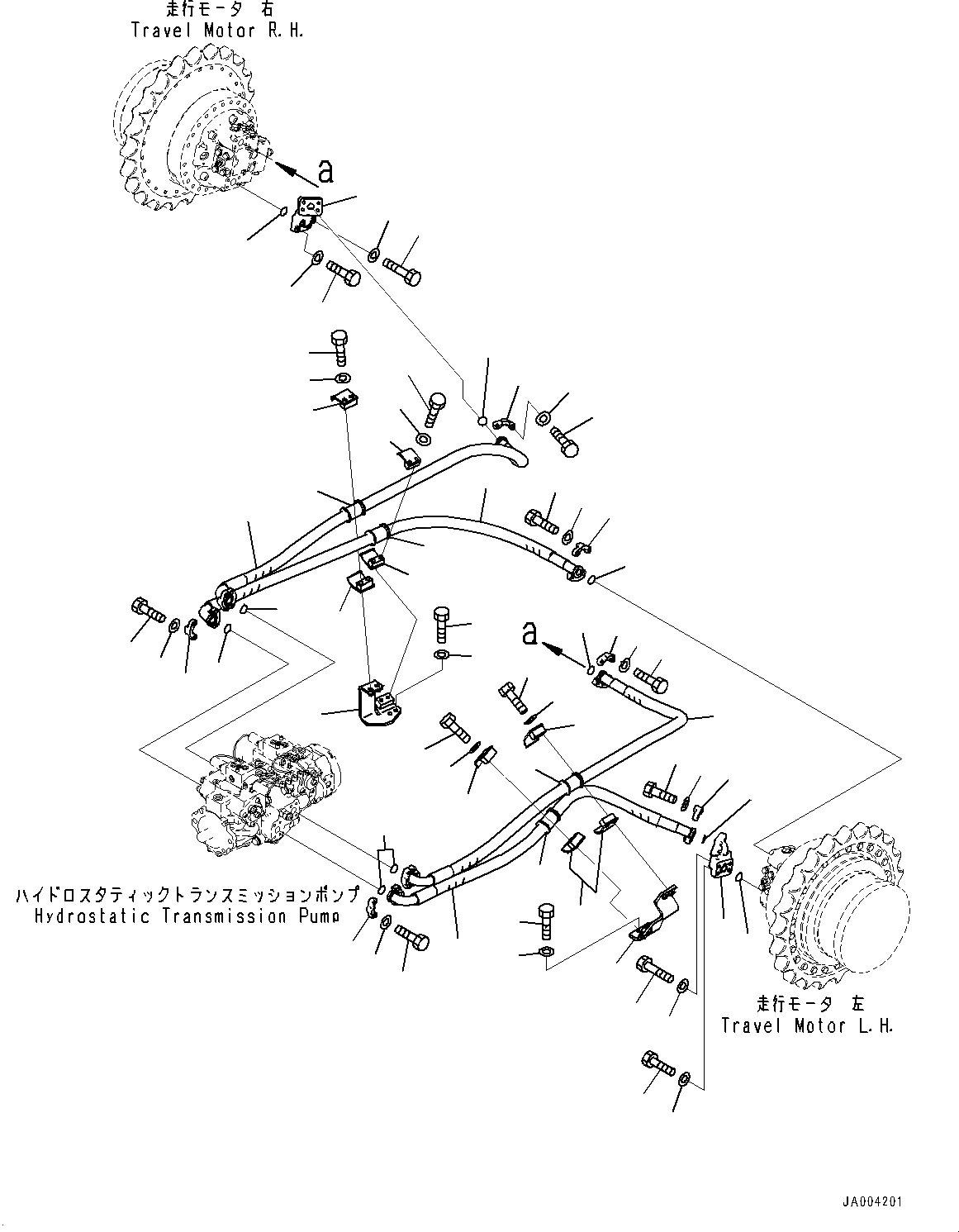 走行モータ 右
Travel Motor R.H.

a

a

ハイドロスタティックトランスミッションポンプ
Hydrostatic Transmission Pump

走行モータ 左
Travel Motor L.H.

JA004201