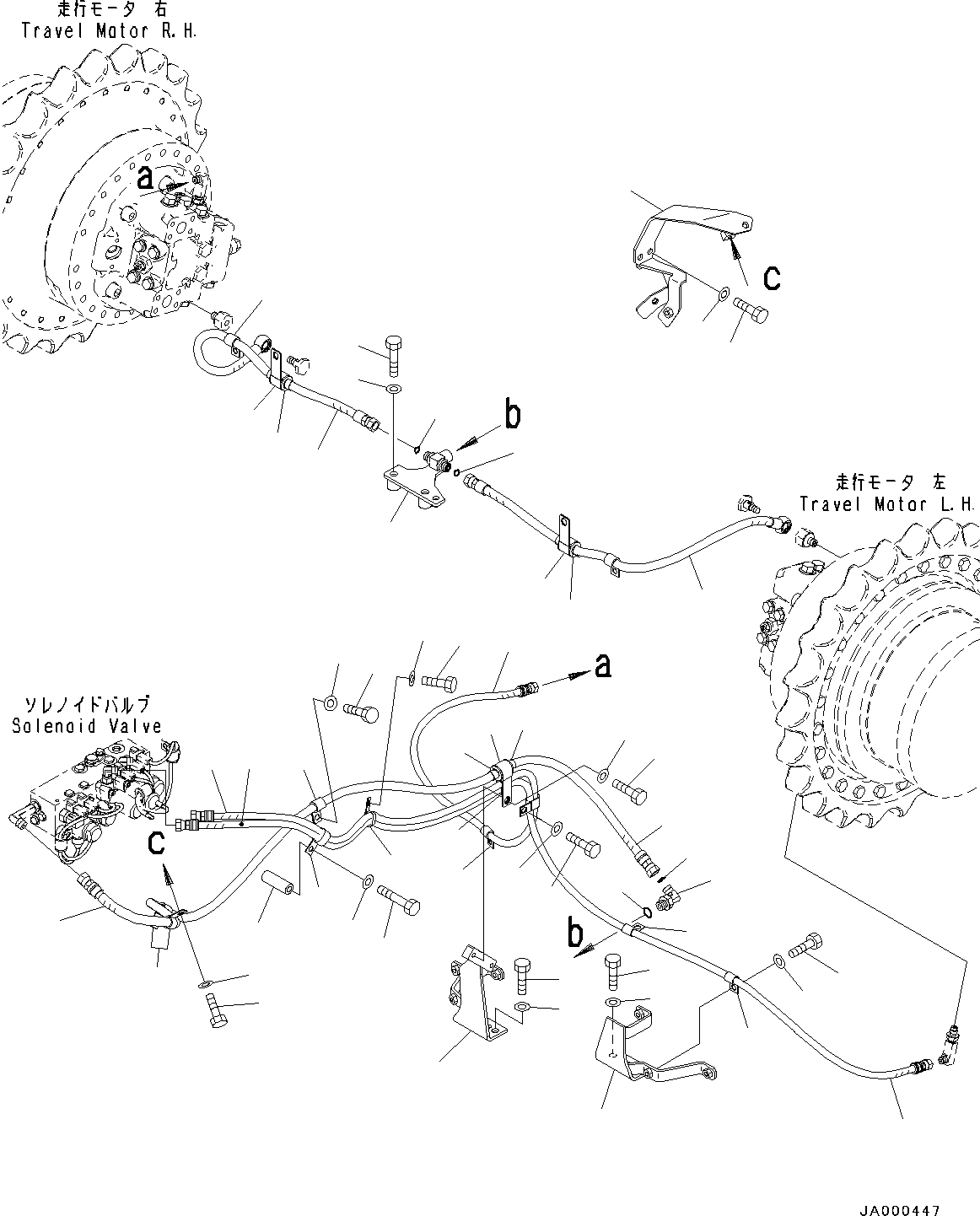 走行モータ 右
Travel Motor R.H.

a

c

b

走行モータ 左
Travel Motor L.H.

a

ソレノイドバルブ
Solenoid Valve

c

b

JA000447