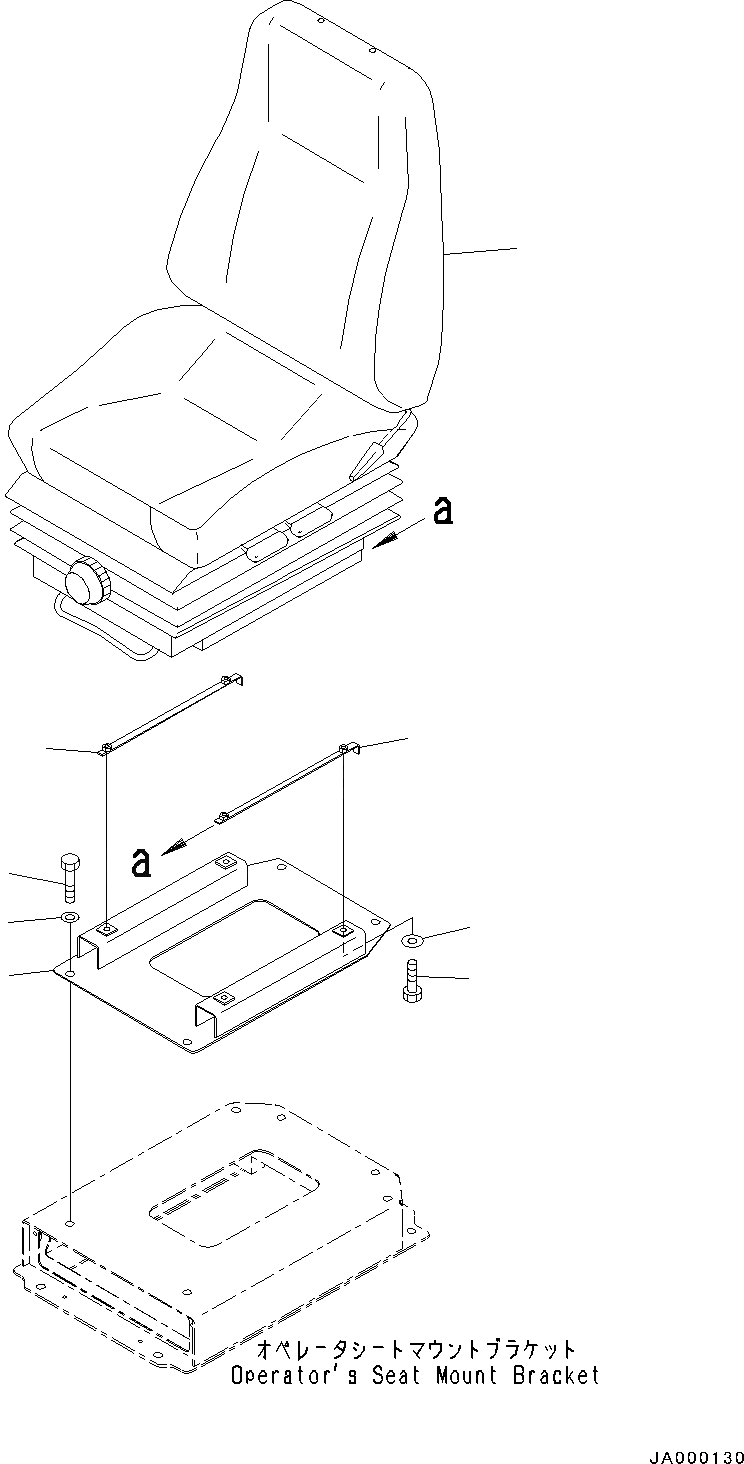 a

a

オペレータシートマウントブラケット
Operator's Seat Mount Bracket

JA000130