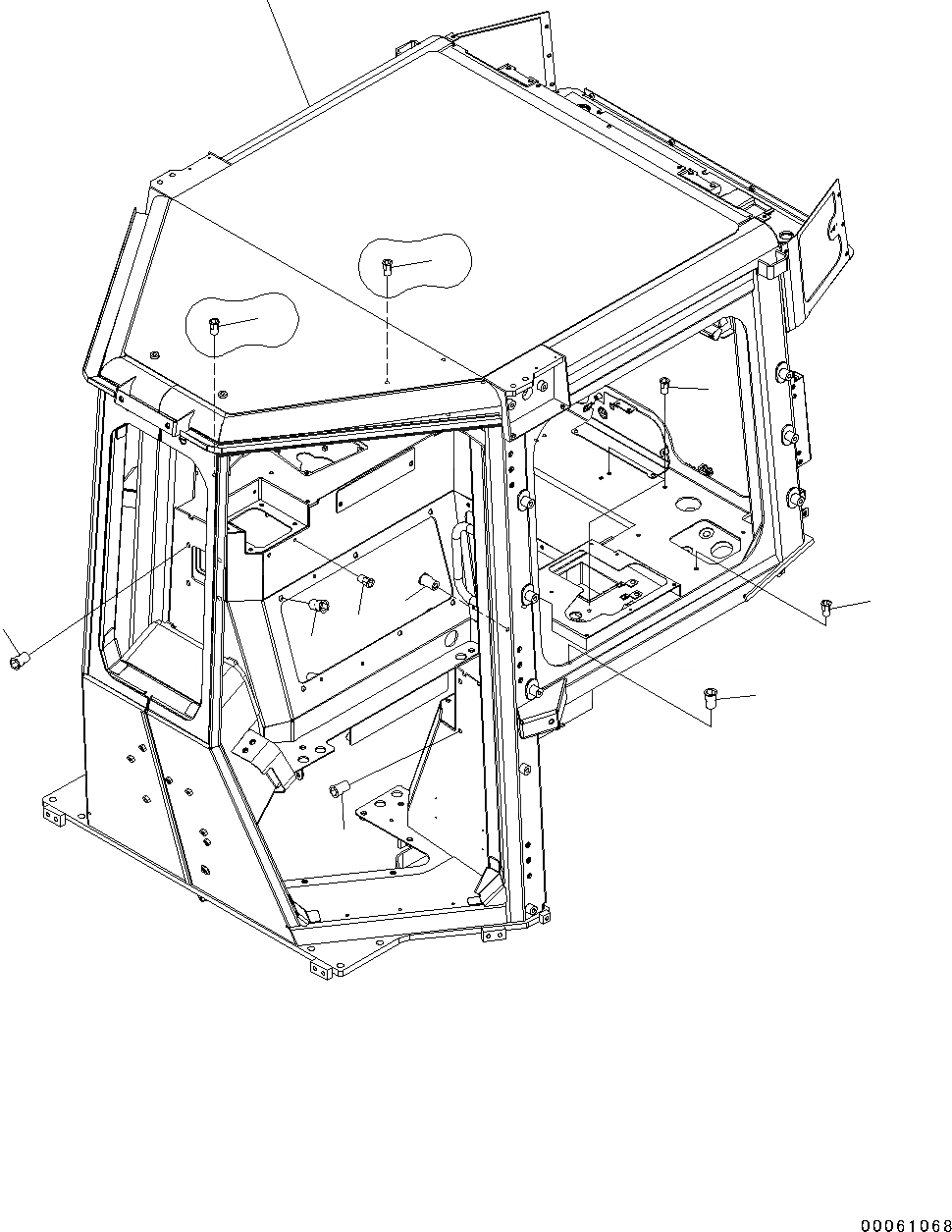 00061068