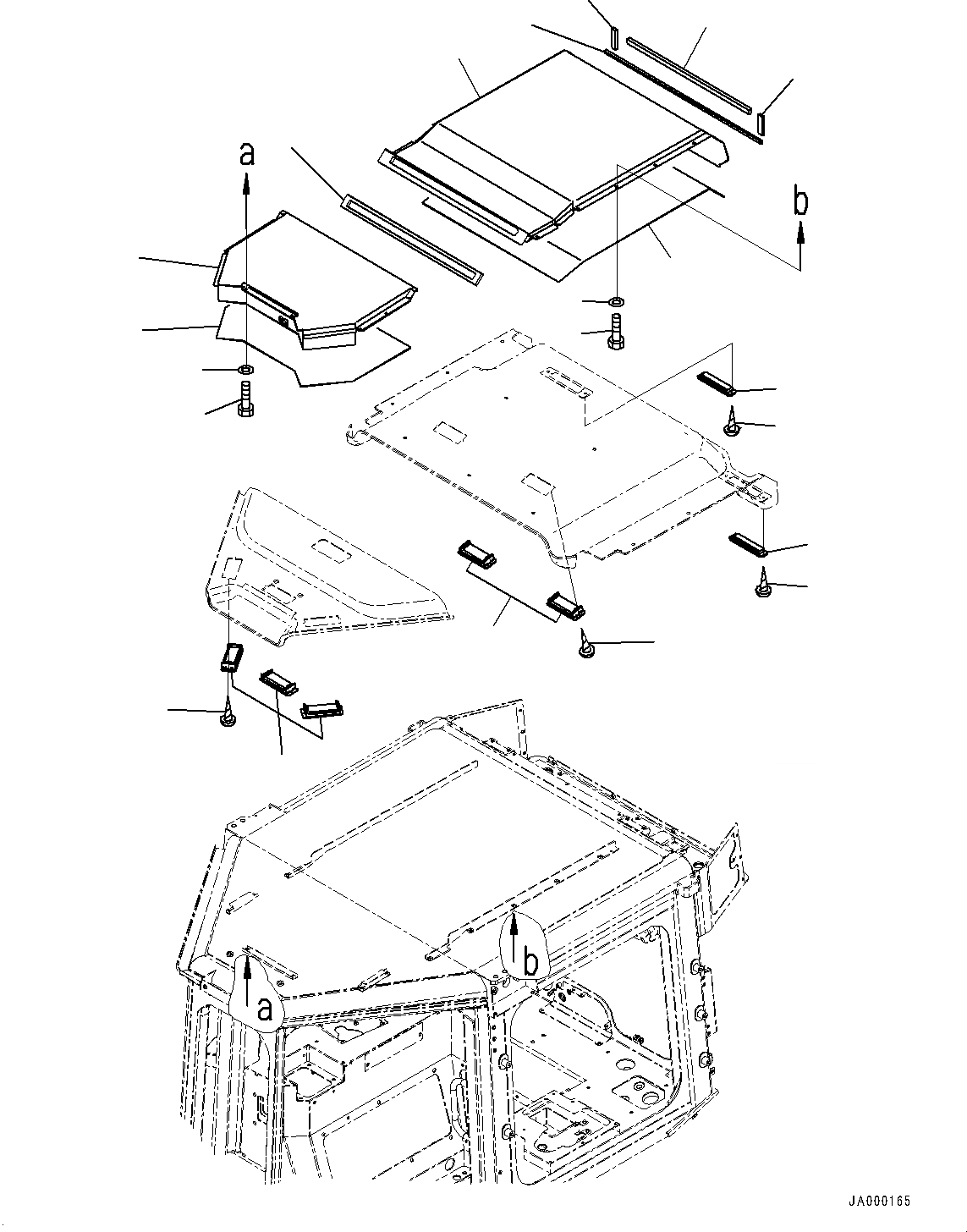 a
b
b
a
JA000165