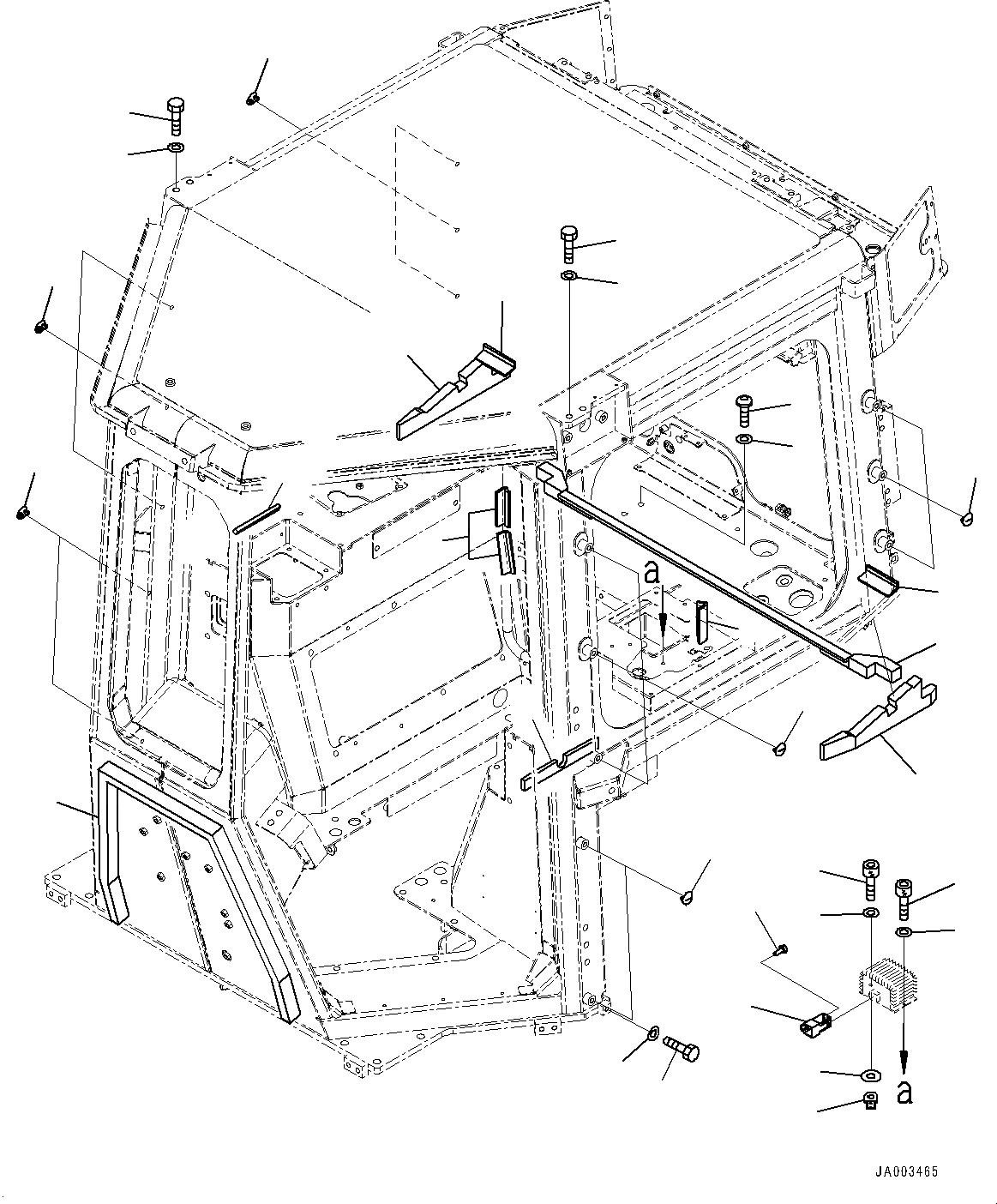 a

a

JA003465