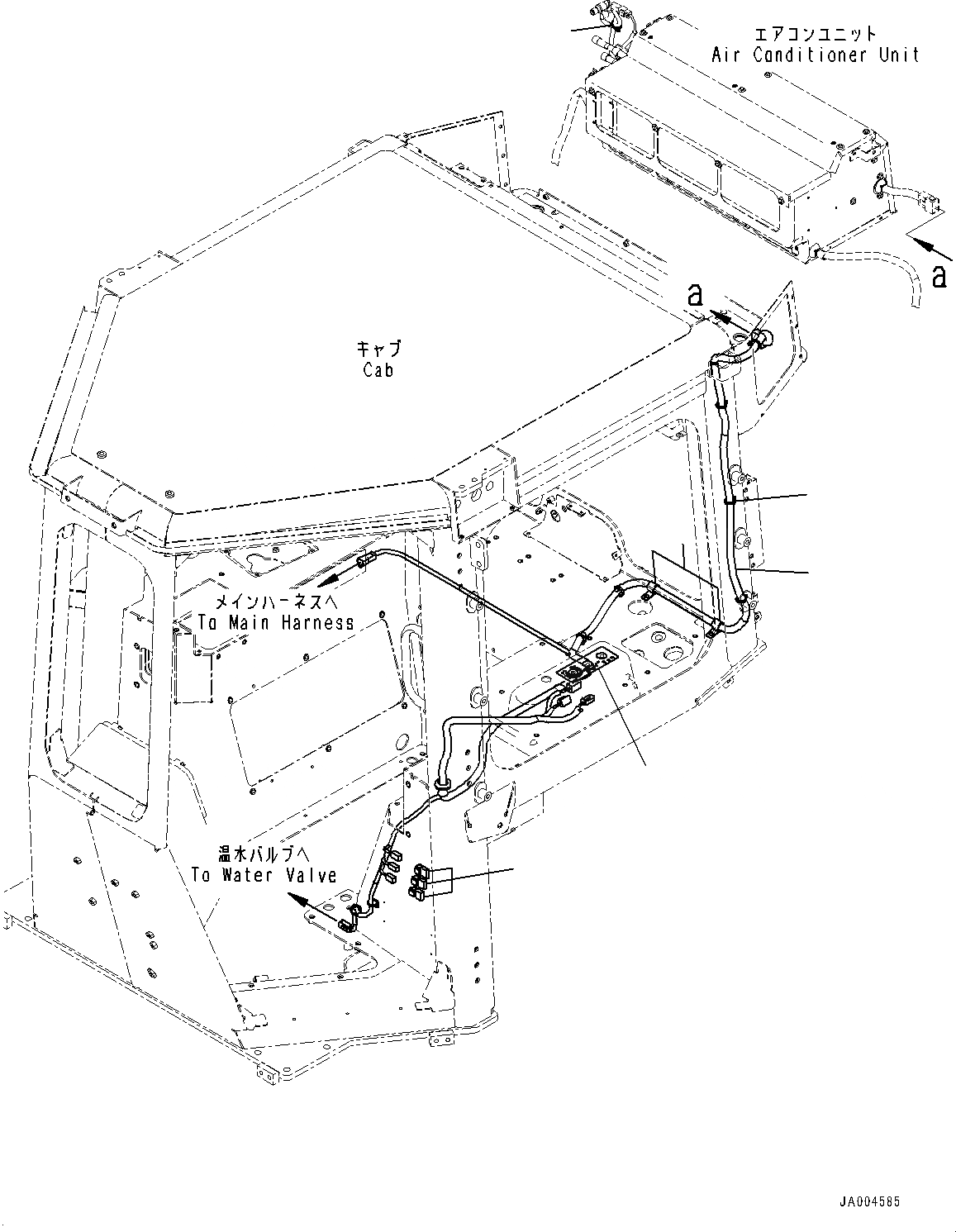 エアコンユニット
Air Conditioner Unit

a

a

キャブ
Cab

メインハーネスへ
To Main Harness

温水バルブへ
To Water Valve

JA004585