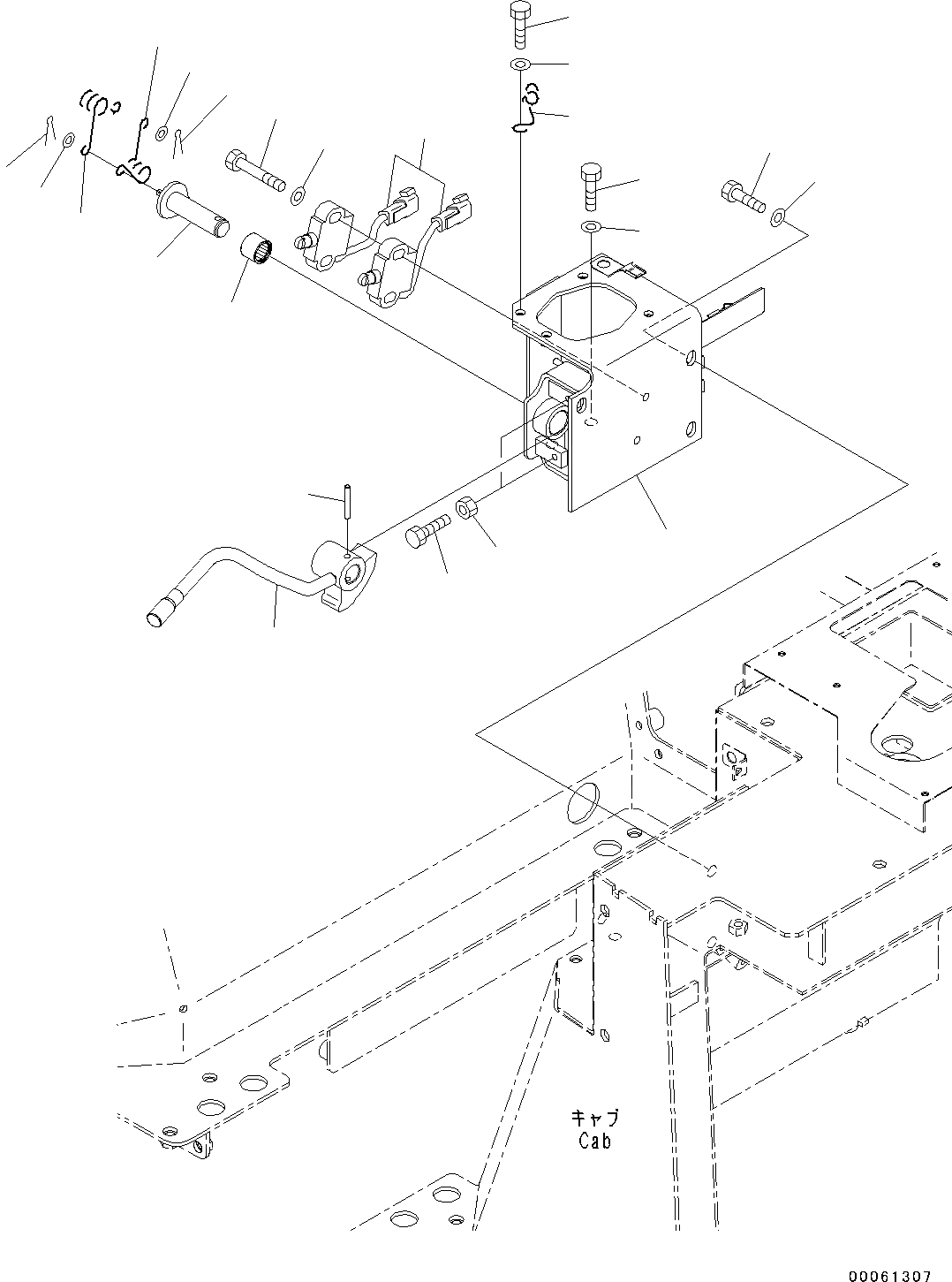 キャブ
Cab

00061307