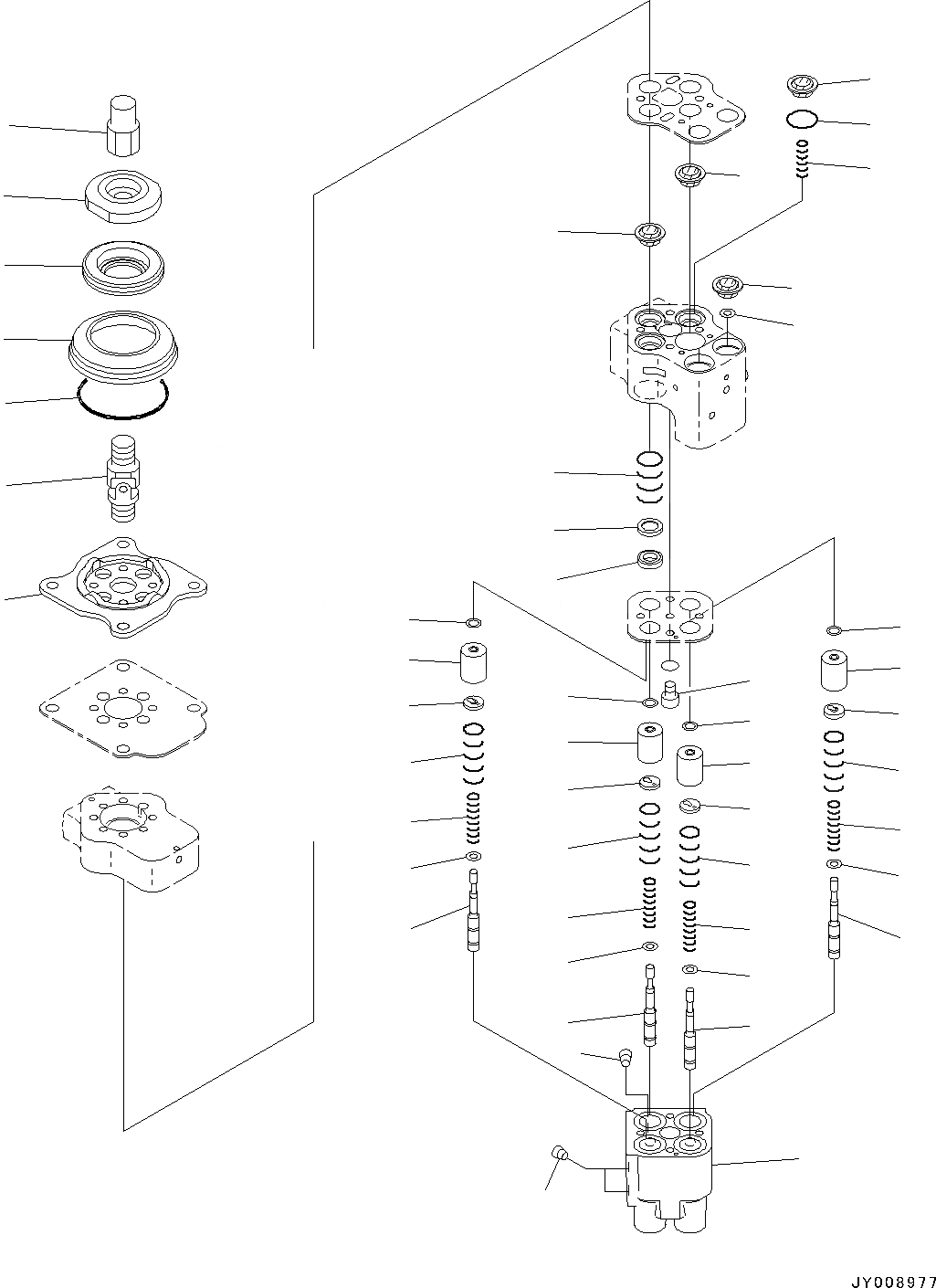 JY008977