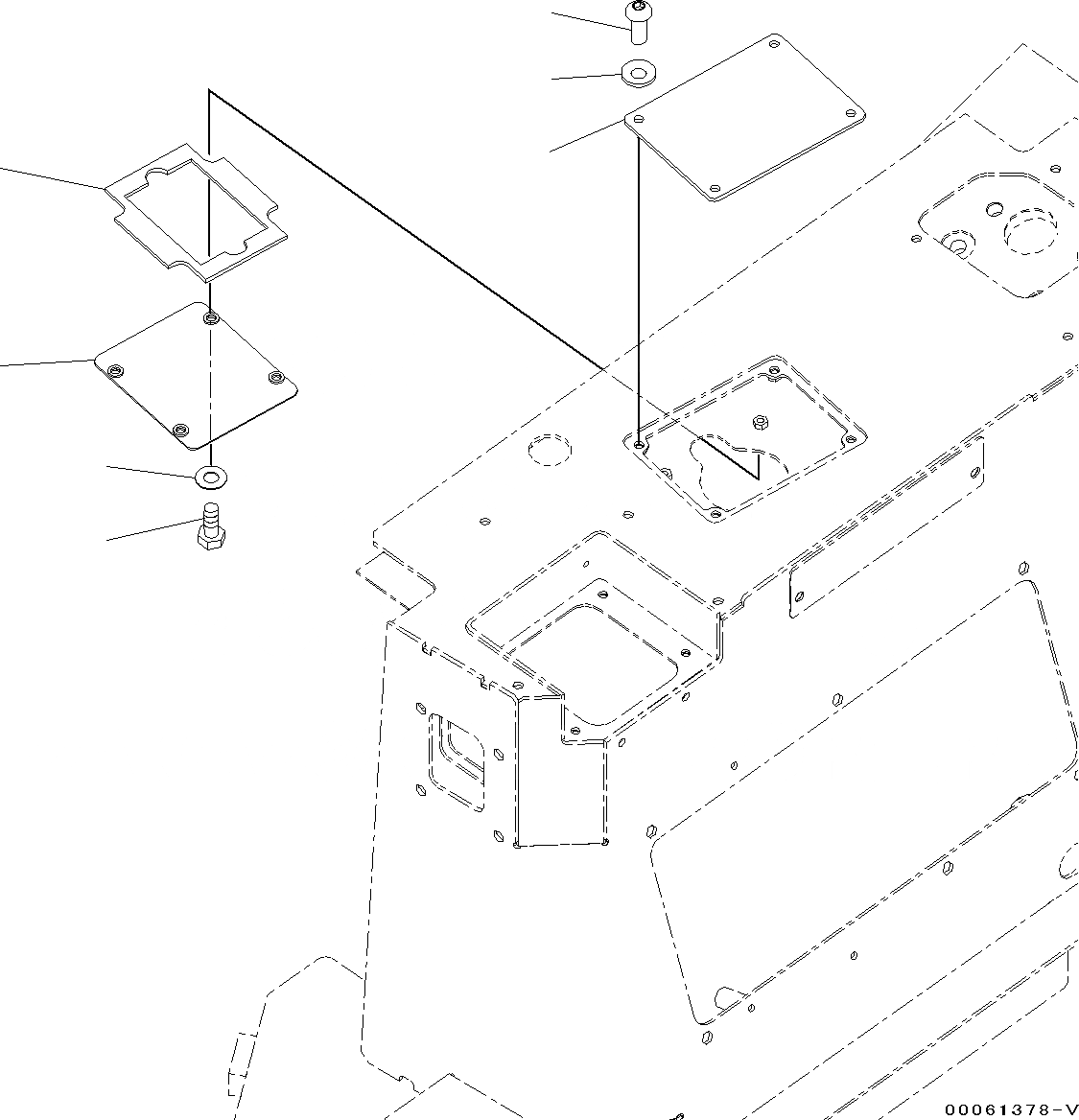 00061378-V