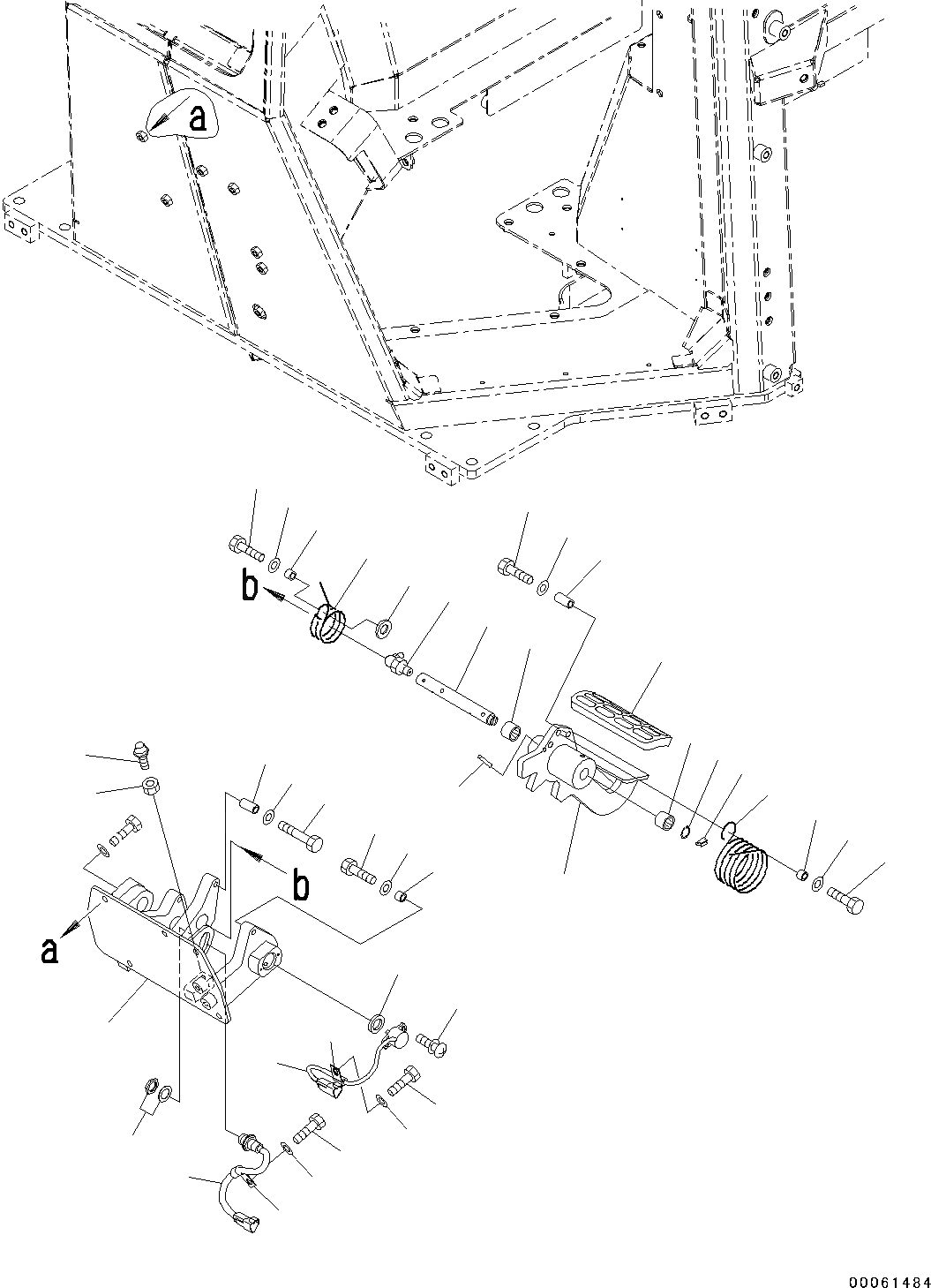 a

b

b

a

00061484